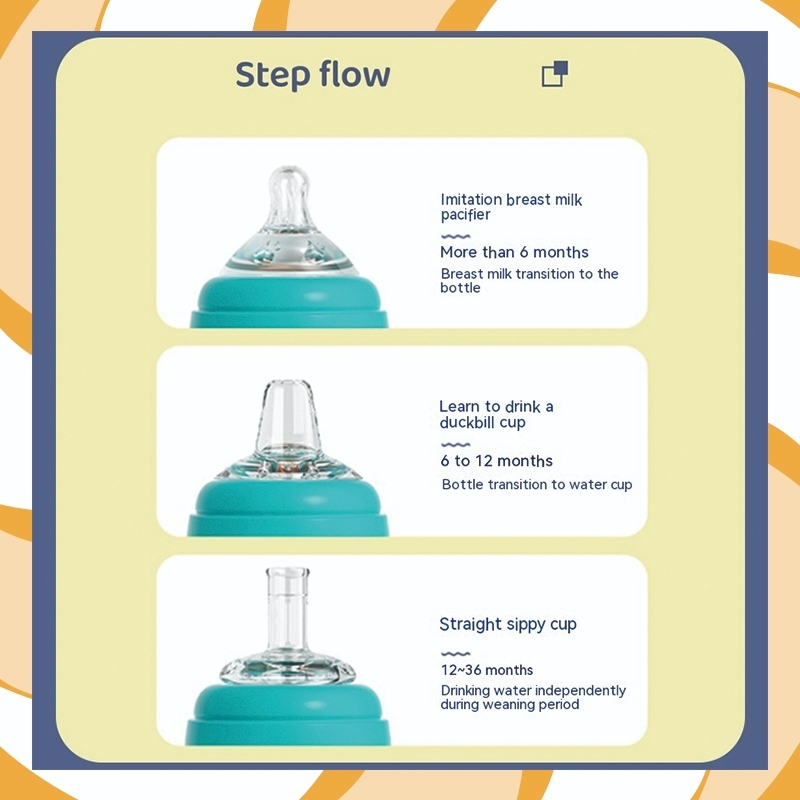 Step flow

Imitation breast milk pacifier

More than 6 months

Breast milk transition to the bottle

Learn to drink a duckbill cup

6 to 12 months

Bottle transition to water cup

Straight sippy cup

12~36 months

Drinking water independently during weaning period