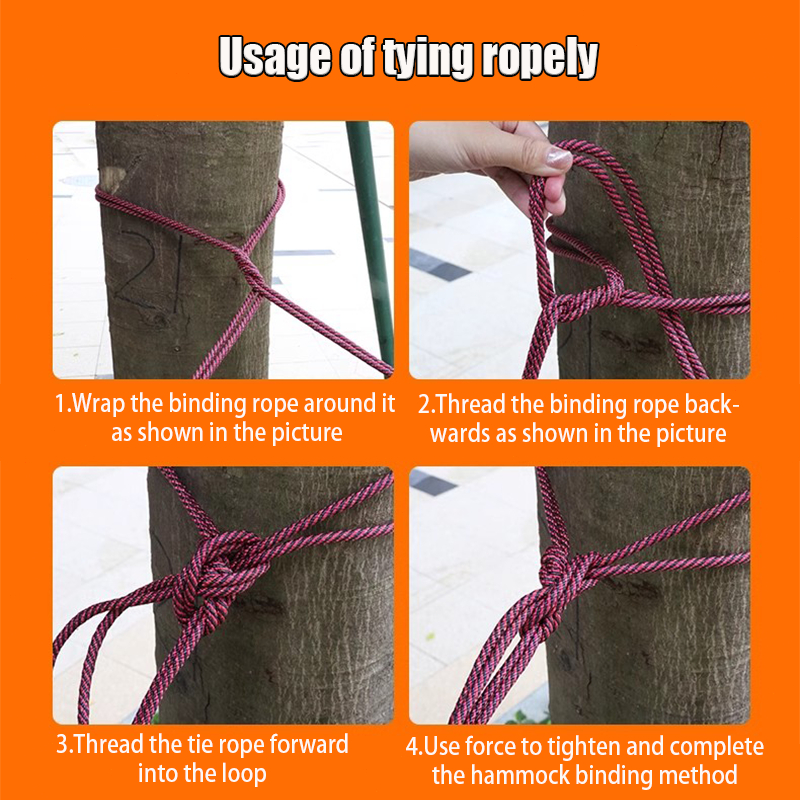 Usage of tying ropely

1.Wrap the binding rope around it as shown in the picture

2.Thread the binding rope backwards as shown in the picture

3.Thread the tie rope forward into the loop

4.Use force to tighten and complete the hammock binding method