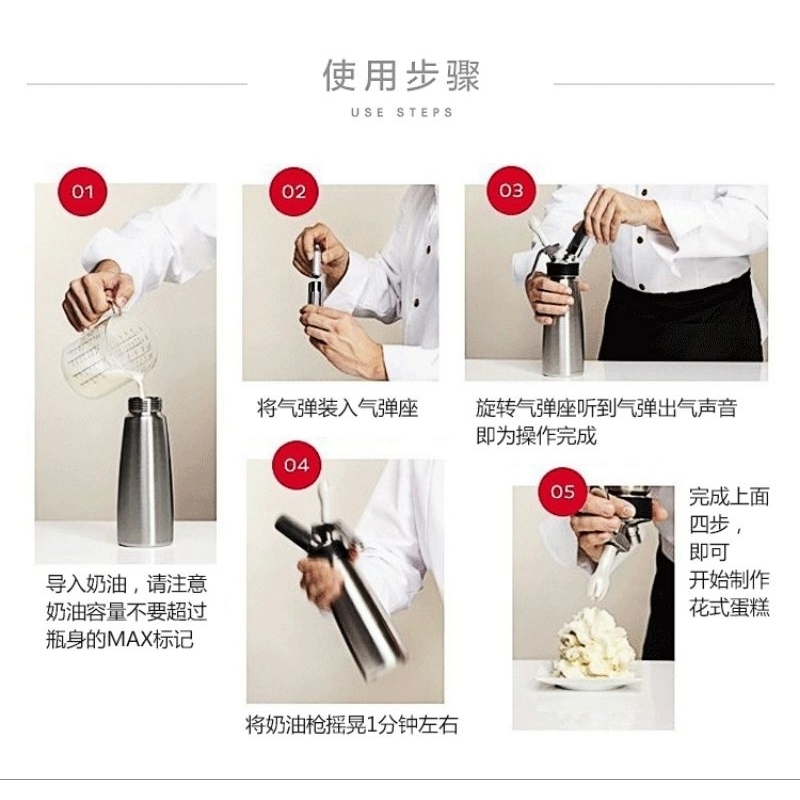 使用步骤

USE STEPS

01

导入奶油，请注意奶油容量不要超过瓶身的MAX标记

02

将气弹装入气弹座

03

旋转气弹座听到气弹出气声音即为操作完成

04

将奶油枪摇晃1分钟左右

05

完成上面四步，即可开始制作花式蛋糕