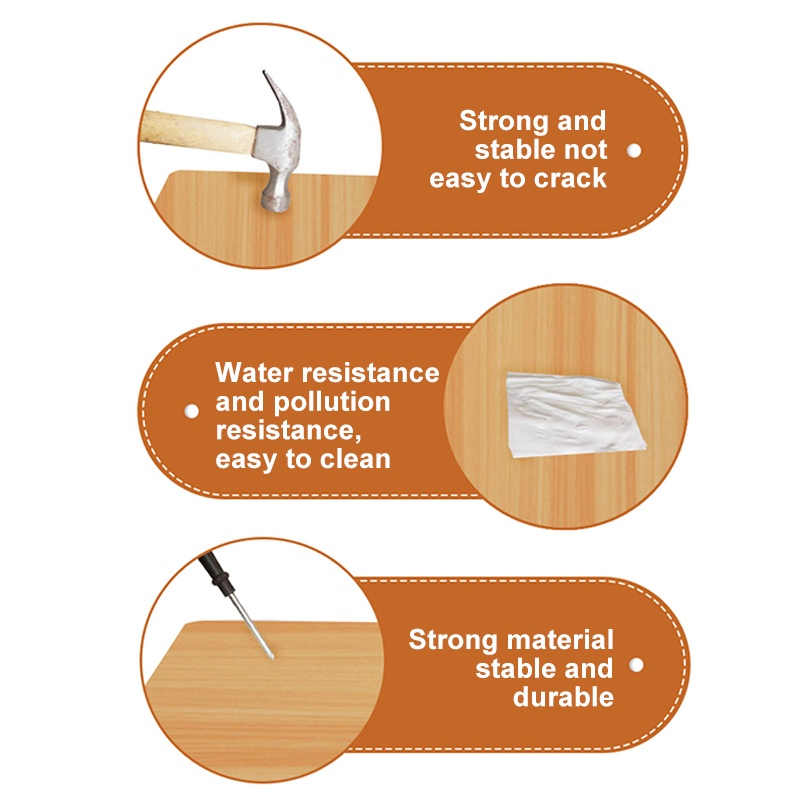 Strong and stable not easy to crack

Water resistance and pollution resistance, easy to clean

Strong material stable and durable