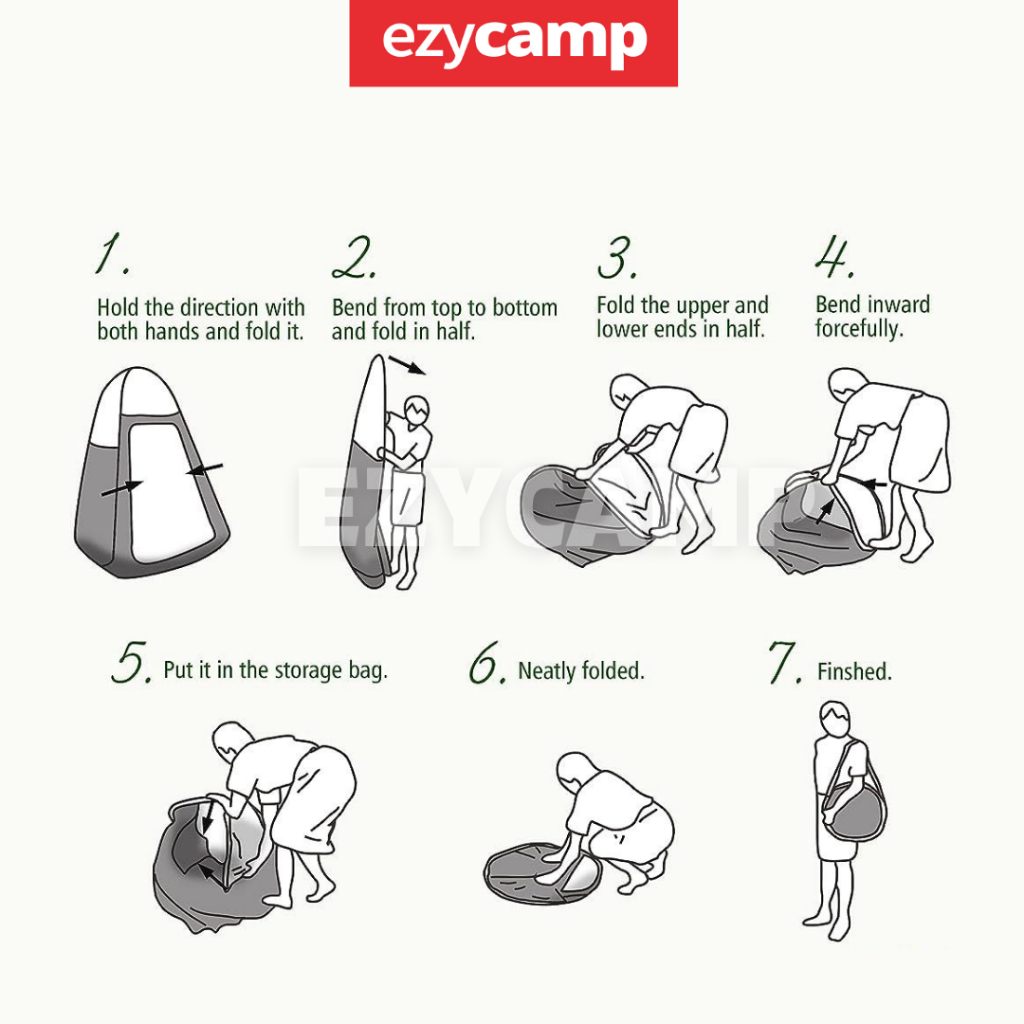 ezycamp

1. Hold the direction with both hands and fold it.

2. Bend from top to bottom and fold in half.

3. Fold the upper and lower ends in half.

4. Bend inward forcefully.

EZYCAMP

5. Put it in the storage bag.

6. Neatly folded.

7. Finshed.