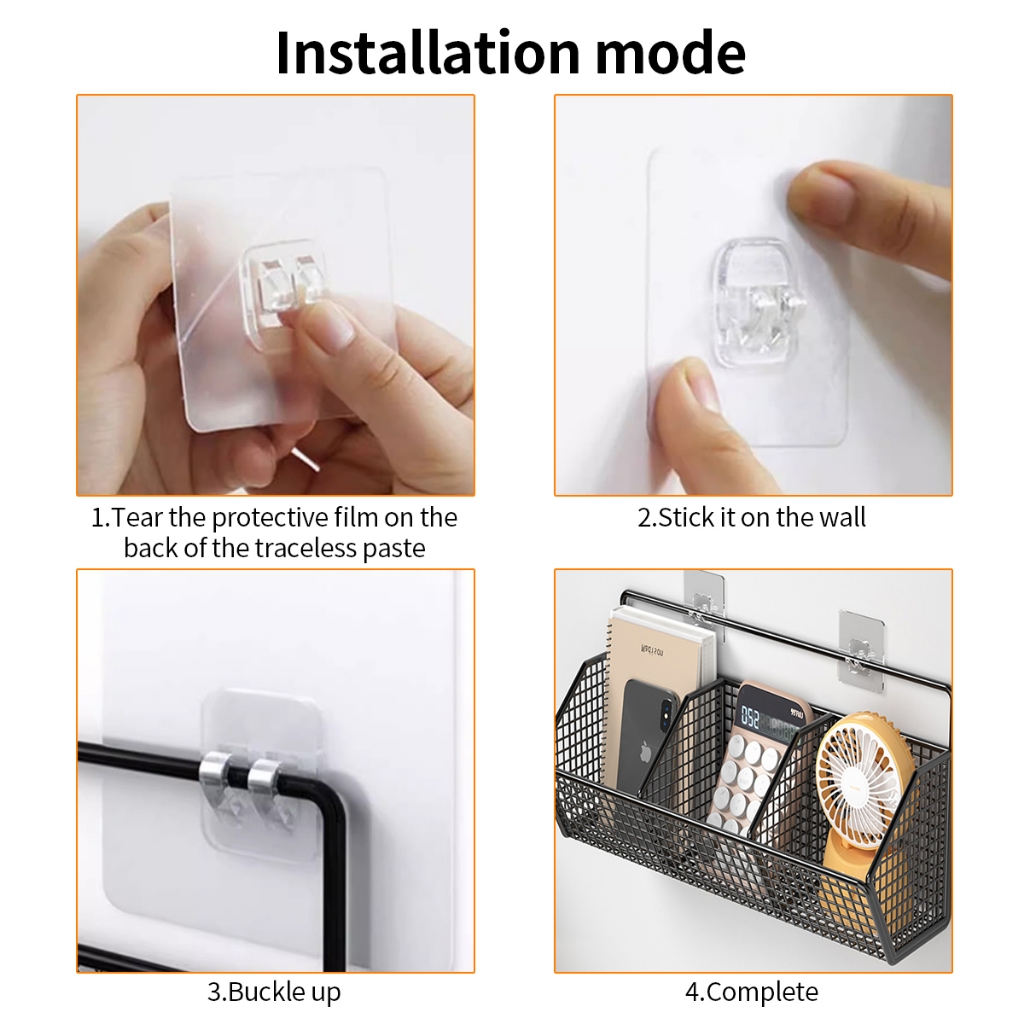 Installation mode

1.Tear the protective film on the back of the traceless paste

2.Stick it on the wall

3.Buckle up

4.Complete