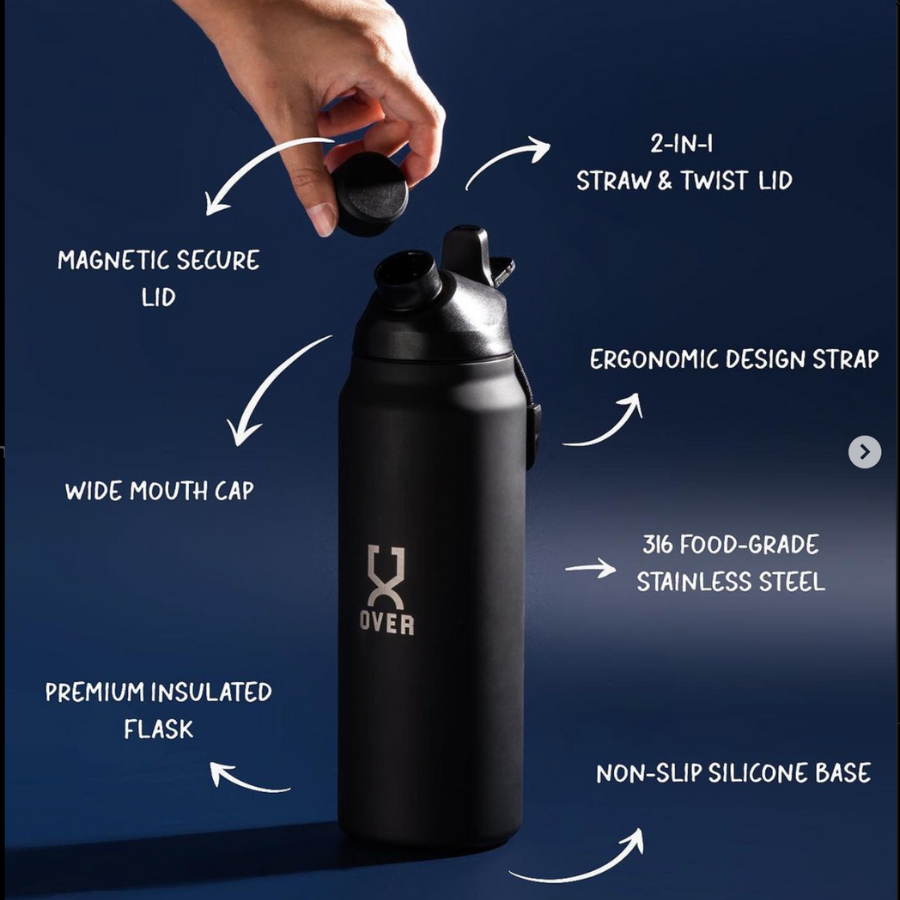 2-IN-1
STRAW & TWIST LID

MAGNETIC SECURE
LID

ERGONOMIC DESIGN STRAP

WIDE MOUTH CAP

316 FOOD-GRADE
STAINLESS STEEL

OVER

PREMIUM INSULATED
FLASK

NON-SLIP SILICONE BASE