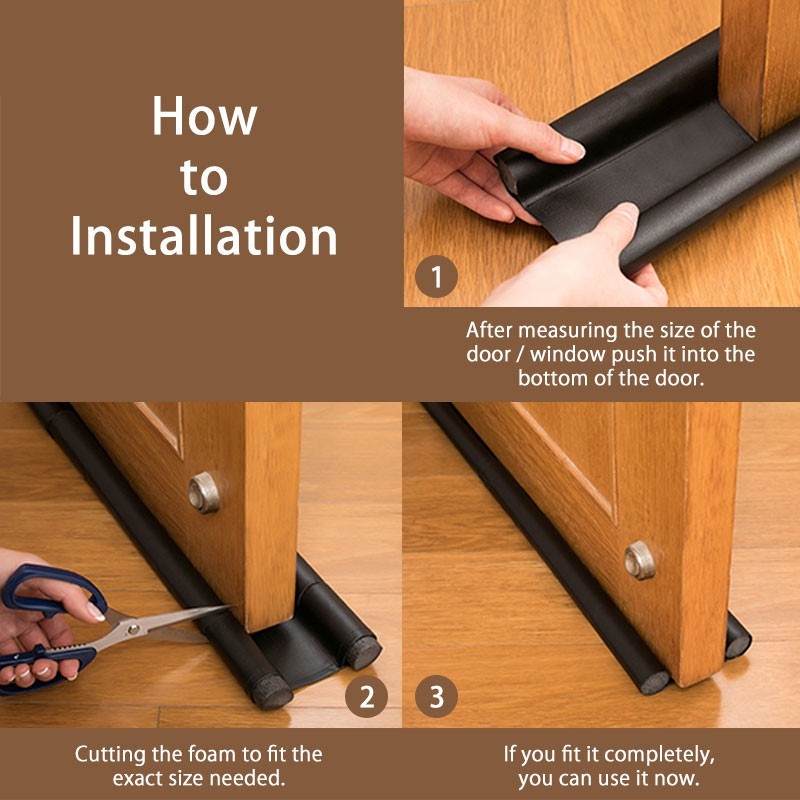 How to Installation

1

After measuring the size of the door / window push it into the bottom of the door.

2

Cutting the foam to fit the exact size needed.

3

If you fit it completely, you can use it now.