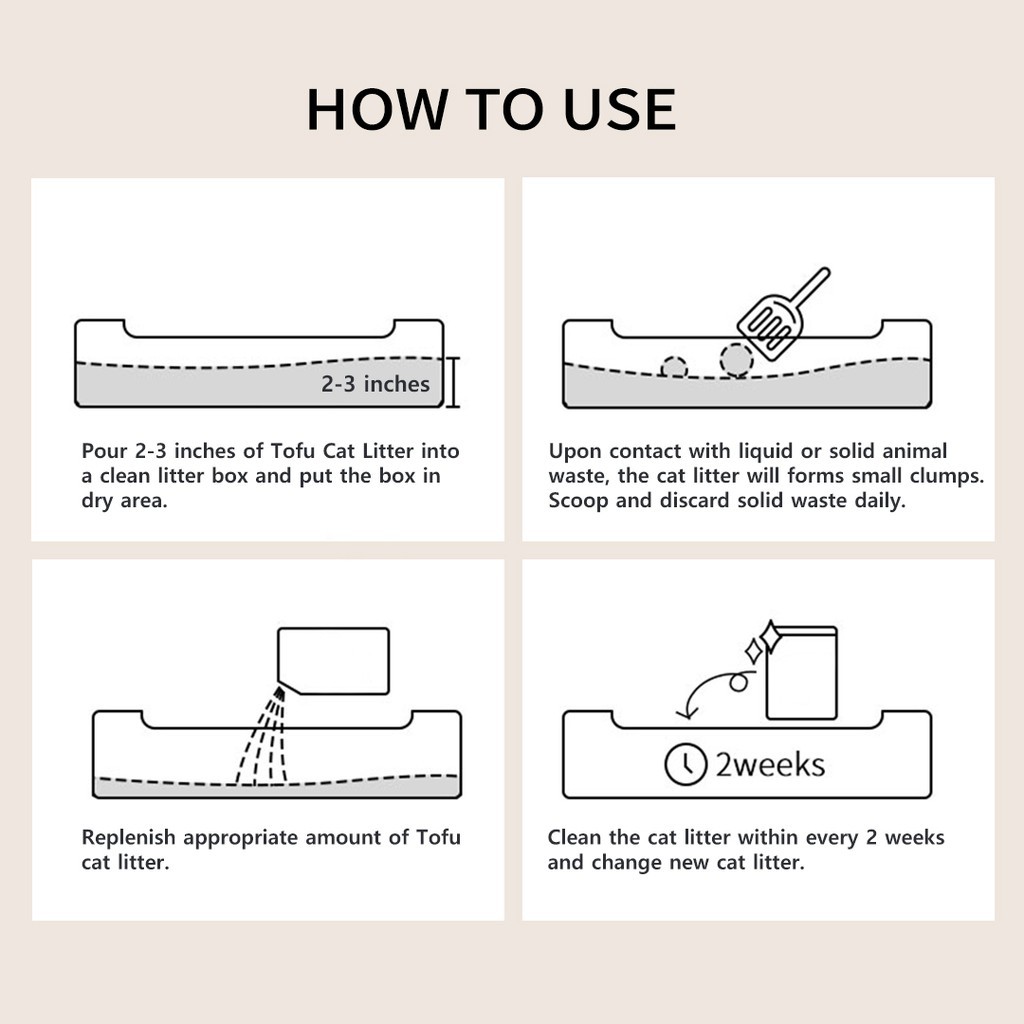 HOW TO USE

2-3 inches

Pour 2-3 inches of Tofu Cat Litter into a clean litter box and put the box in dry area.

Upon contact with liquid or solid animal waste, the cat litter will forms small clumps. Scoop and discard solid waste daily.

Replenish appropriate amount of Tofu cat litter.

2weeks

Clean the cat litter within every 2 weeks and change new cat litter.