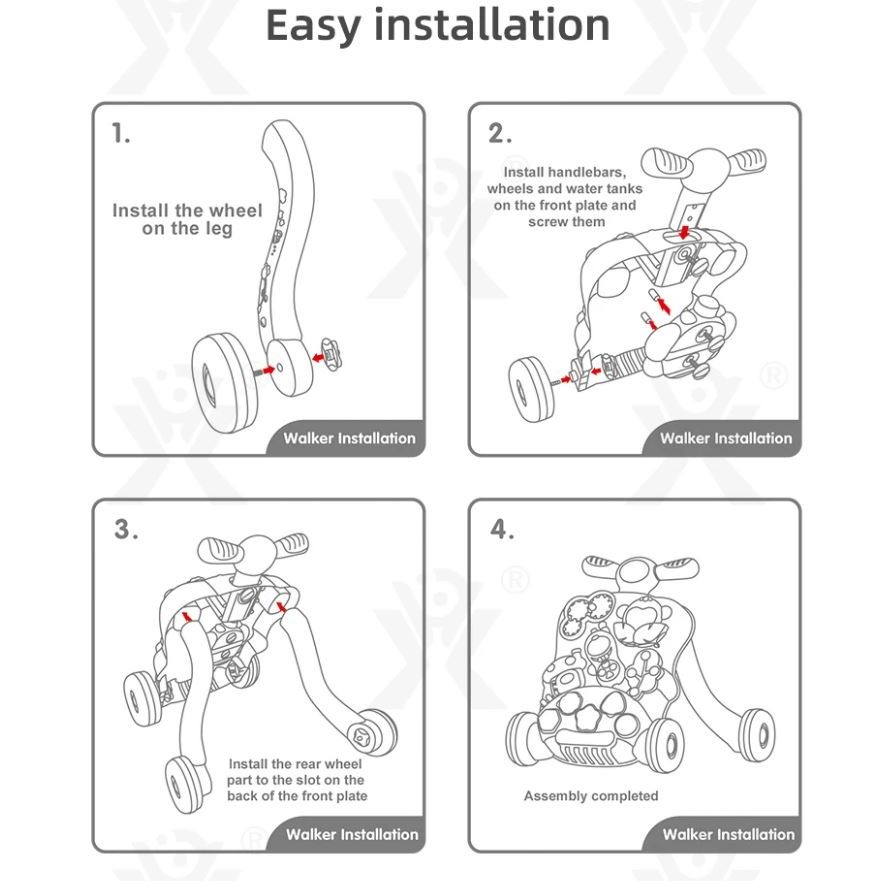 Easy installation

1.

Install the wheel on the leg

Walker Installation

2.

Install handlebars, wheels and water tanks on the front plate and screw them

Walker Installation

3.

Install the rear wheel part to the slot on the back of the front plate

Walker Installation

4.

Assembly completed

Walker Installation