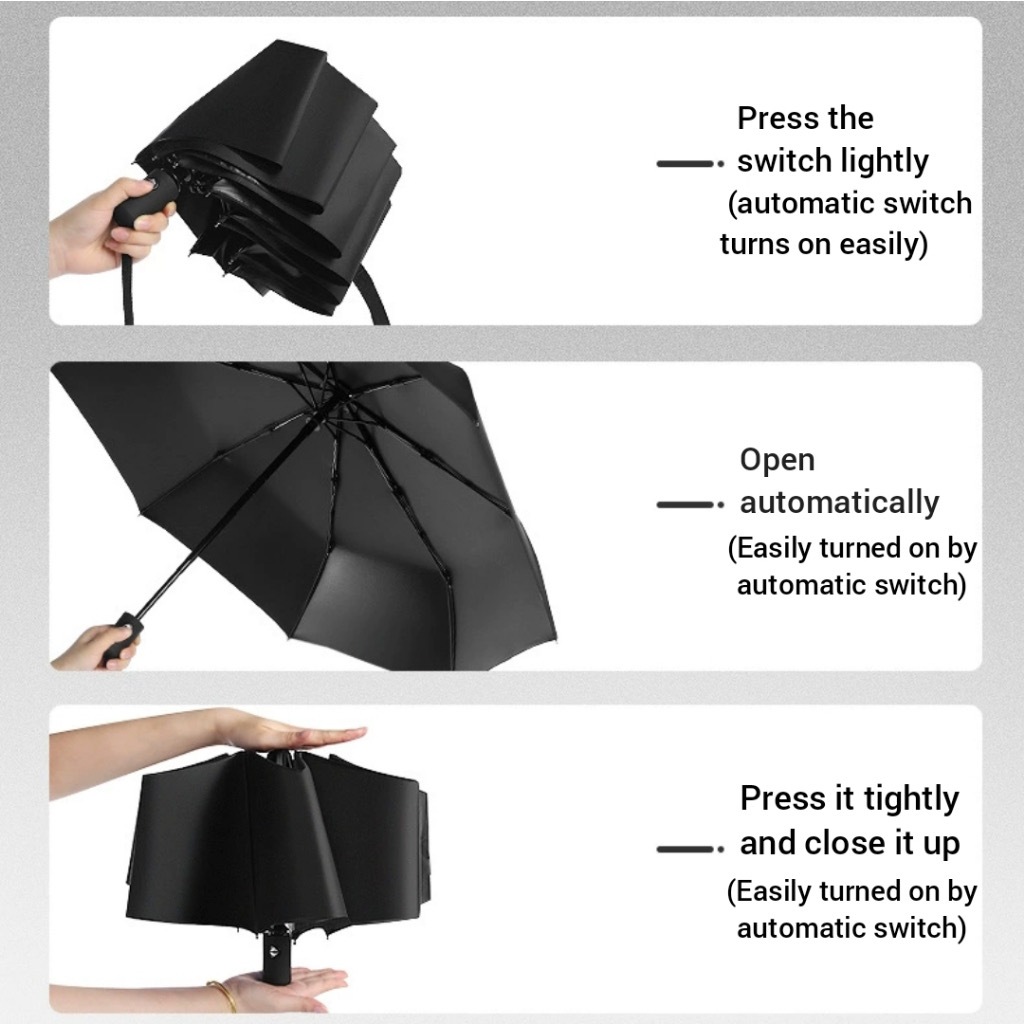 Press the switch lightly
(automatic switch turns on easily)

Open automatically
(Easily turned on by automatic switch)

Press it tightly and close it up
(Easily turned on by automatic switch)