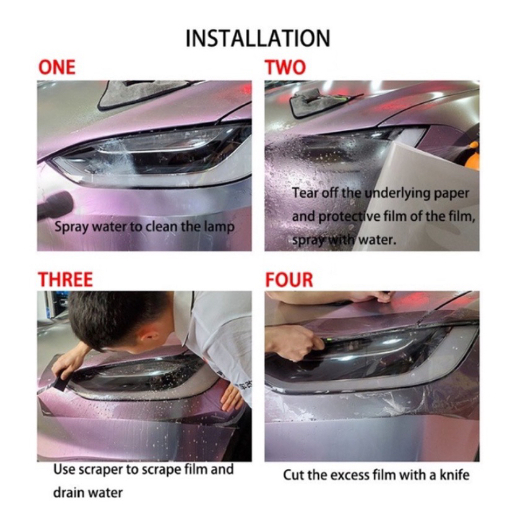 INSTALLATION

ONE

Spray water to clean the lamp

TWO

Tear off the underlying paper and protective film of the film, spray with water.

THREE

Use scraper to scrape film and drain water

FOUR

Cut the excess film with a knife