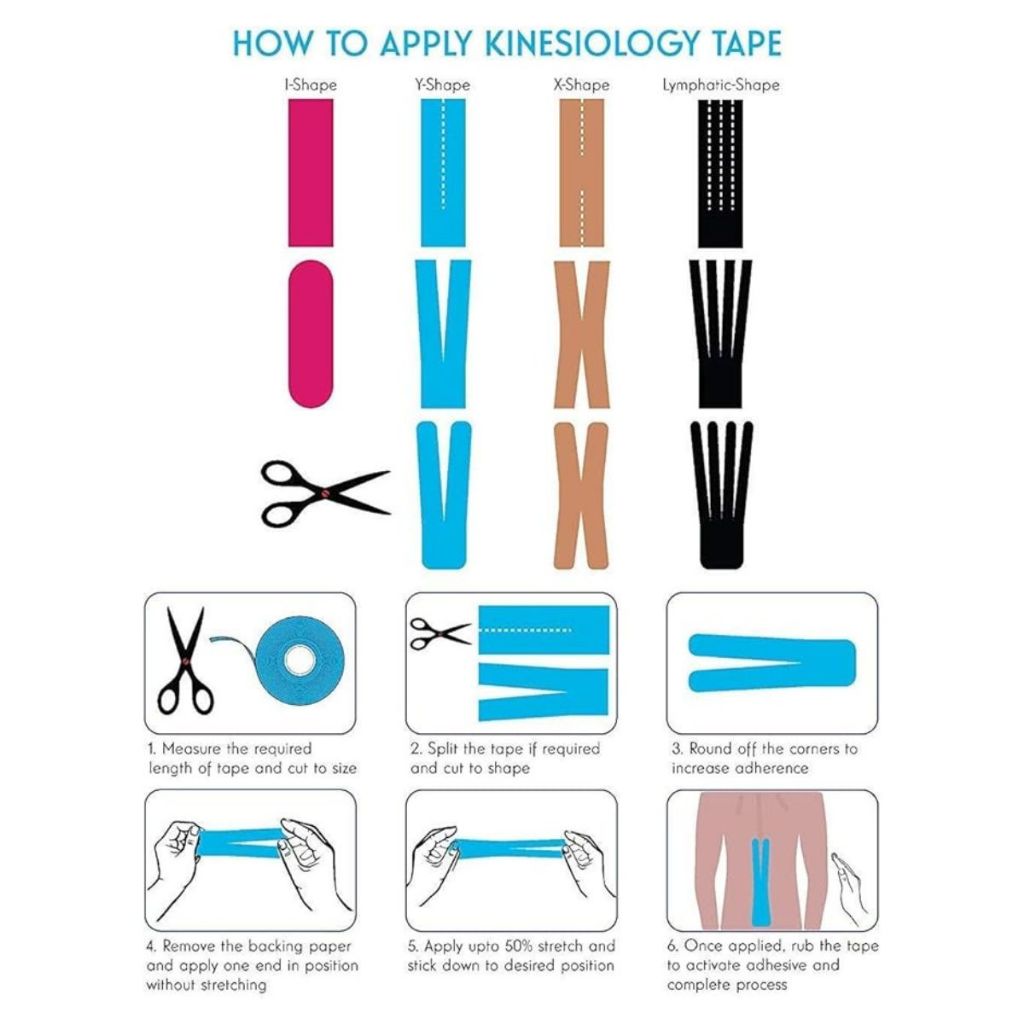 HOW TO APPLY KINESIOLOGY TAPE

I-Shape

Y-Shape

X-Shape

Lymphatic-Shape

1. Measure the required length of tape and cut to size

2. Split the tape if required and cut to shape

3. Round off the corners to increase adherence

4. Remove the backing paper and apply one end in position without stretching

5. Apply upto 50% stretch and stick down to desired position

6. Once applied, rub the tape to activate adhesive and complete process