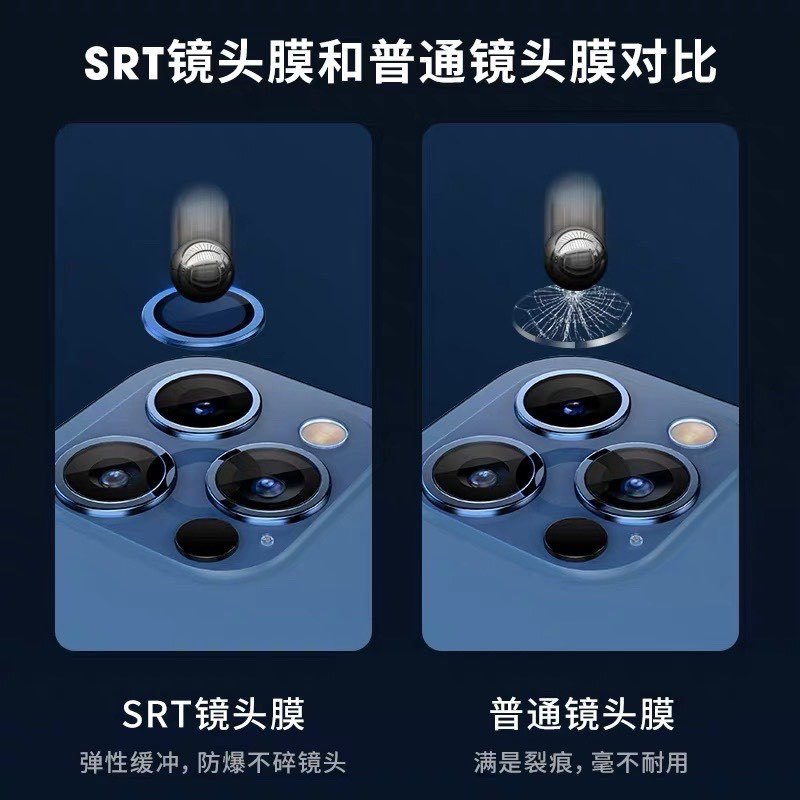 SRT镜头膜和普通镜头膜对比

SRT镜头膜

弹性缓冲，防爆不碎镜头

普通镜头膜

满是裂痕，毫不耐用