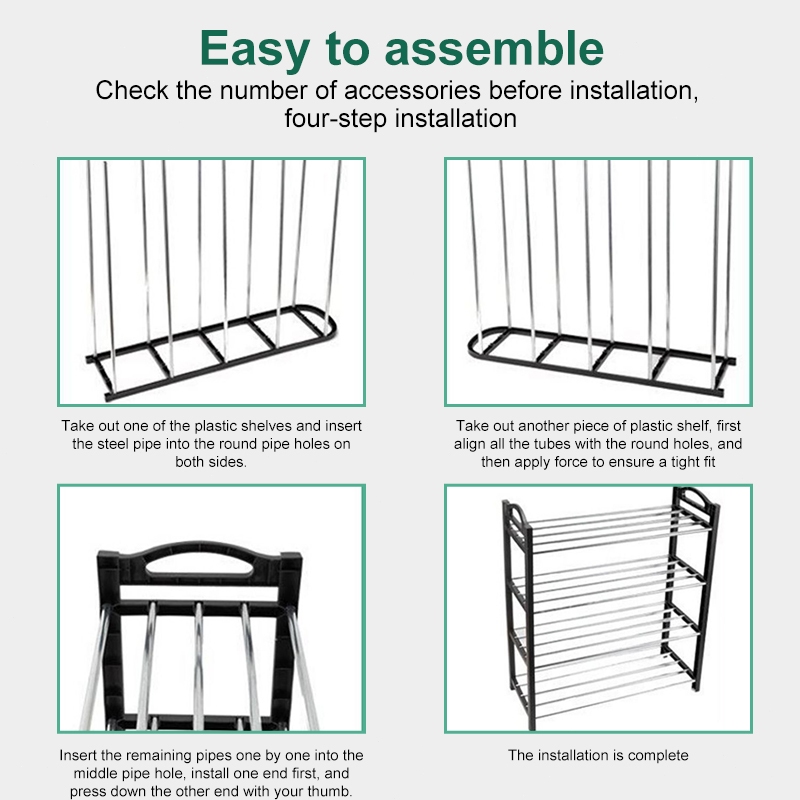 Easy to assemble

Check the number of accessories before installation, four-step installation

Take out one of the plastic shelves and insert the steel pipe into the round pipe holes on both sides.

Take out another piece of plastic shelf, first align all the tubes with the round holes, and then apply force to ensure a tight fit

Insert the remaining pipes one by one into the middle pipe hole, install one end first, and press down the other end with your thumb.

The installation is complete