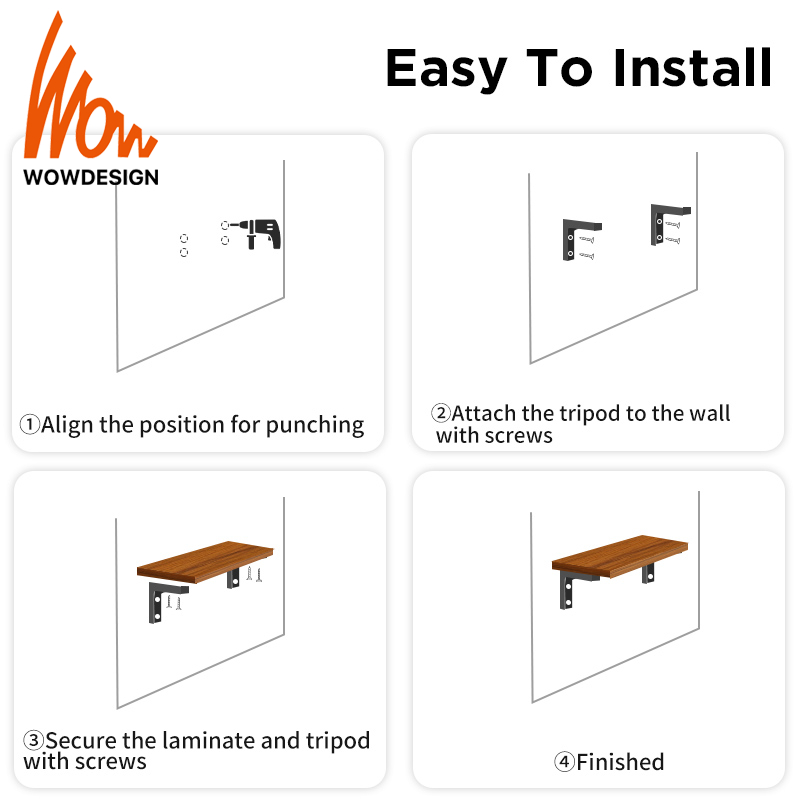 Wow
WOWDESIGN

Easy To Install

①Align the position for punching

②Attach the tripod to the wall with screws

③Secure the laminate and tripod with screws

④Finished