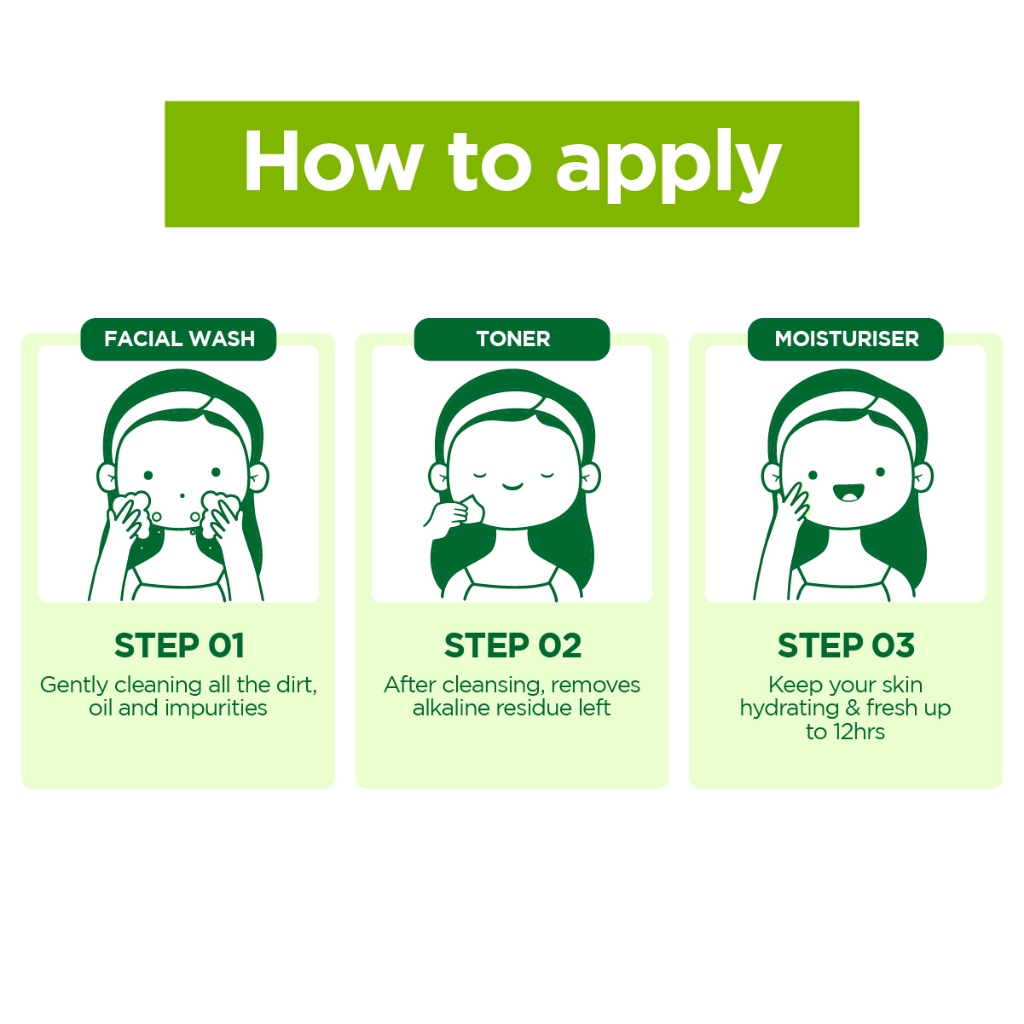 How to apply

FACIAL WASH

STEP 01

Gently cleaning all the dirt, oil and impurities

TONER

STEP 02

After cleansing, removes alkaline residue left

MOISTURISER

STEP 03

Keep your skin hydrating & fresh up to 12hrs