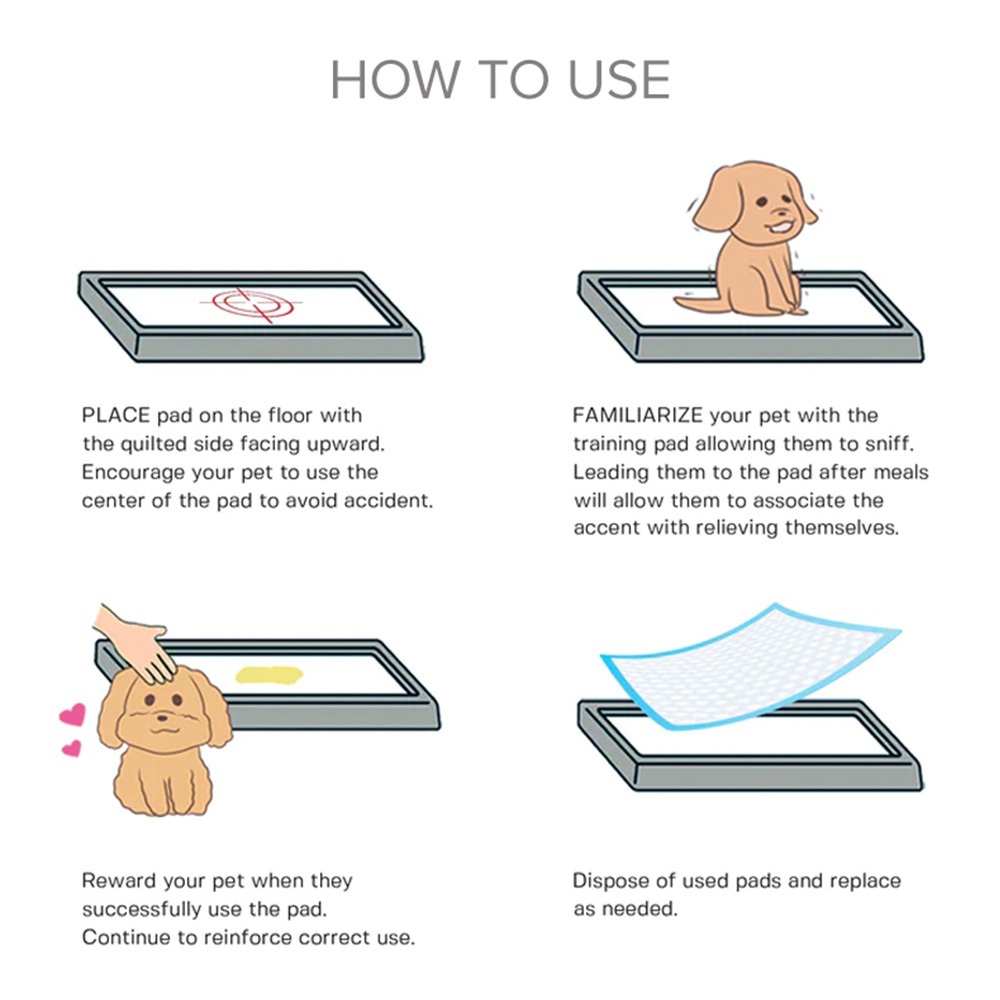 HOW TO USE

PLACE pad on the floor with the quilted side facing upward. Encourage your pet to use the center of the pad to avoid accident.

FAMILIARIZE your pet with the training pad allowing them to sniff. Leading them to the pad after meals will allow them to associate the accent with relieving themselves.

Reward your pet when they successfully use the pad. Continue to reinforce correct use.

Dispose of used pads and replace as needed.