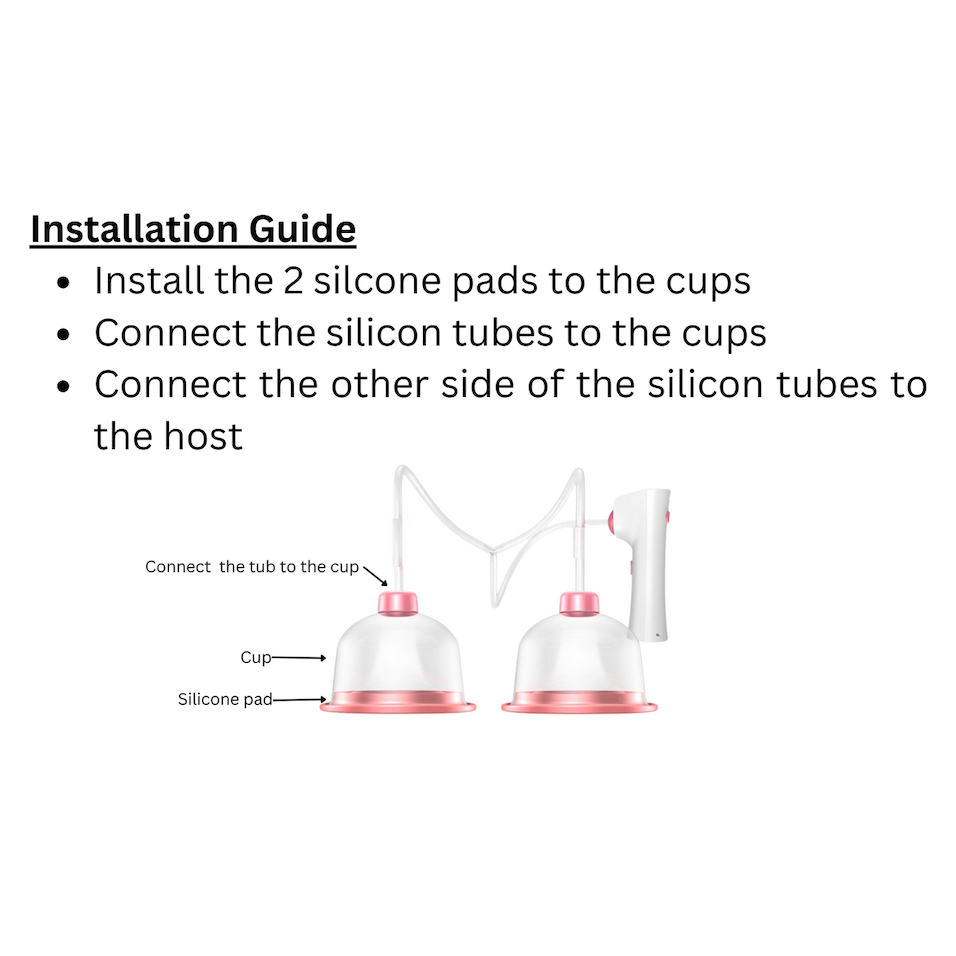 Installation Guide

- Install the 2 silcone pads to the cups
- Connect the silicon tubes to the cups
- Connect the other side of the silicon tubes to the host

Connect the tub to the cup

Cup

Silicone pad