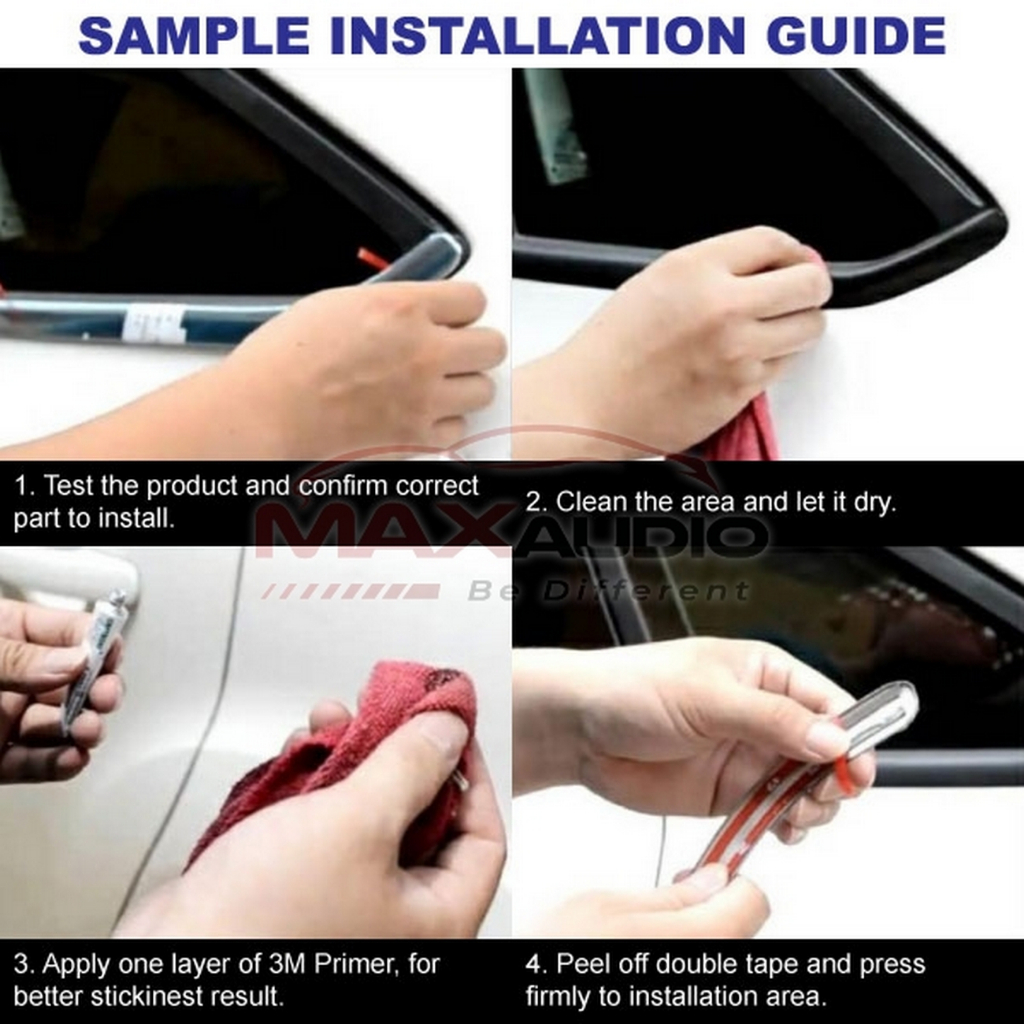 SAMPLE INSTALLATION GUIDE

1. Test the product and confirm correct part to install.

2. Clean the area and let it dry.

MAXAUDIO
Be Different

3. Apply one layer of 3M Primer, for better stickinest result.

4. Peel off double tape and press firmly to installation area.