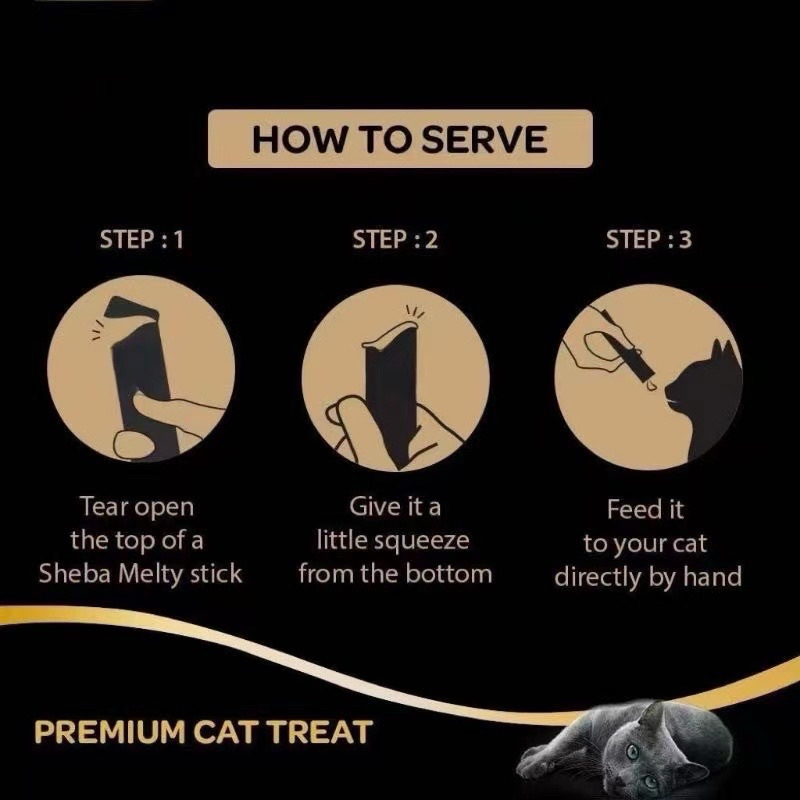 HOW TO SERVE

STEP : 1

Tear open the top of a Sheba Melty stick

STEP : 2

Give it a little squeeze from the bottom

STEP : 3

Feed it to your cat directly by hand

PREMIUM CAT TREAT