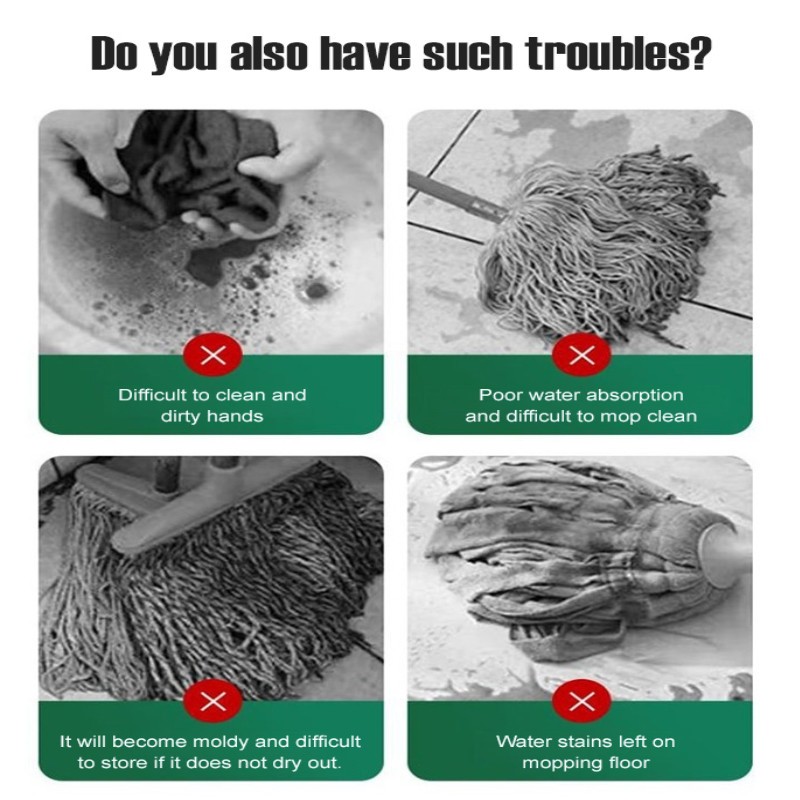 Do you also have such troubles?

Difficult to clean and dirty hands

Poor water absorption and difficult to mop clean

It will become moldy and difficult to store if it does not dry out.

Water stains left on mopping floor