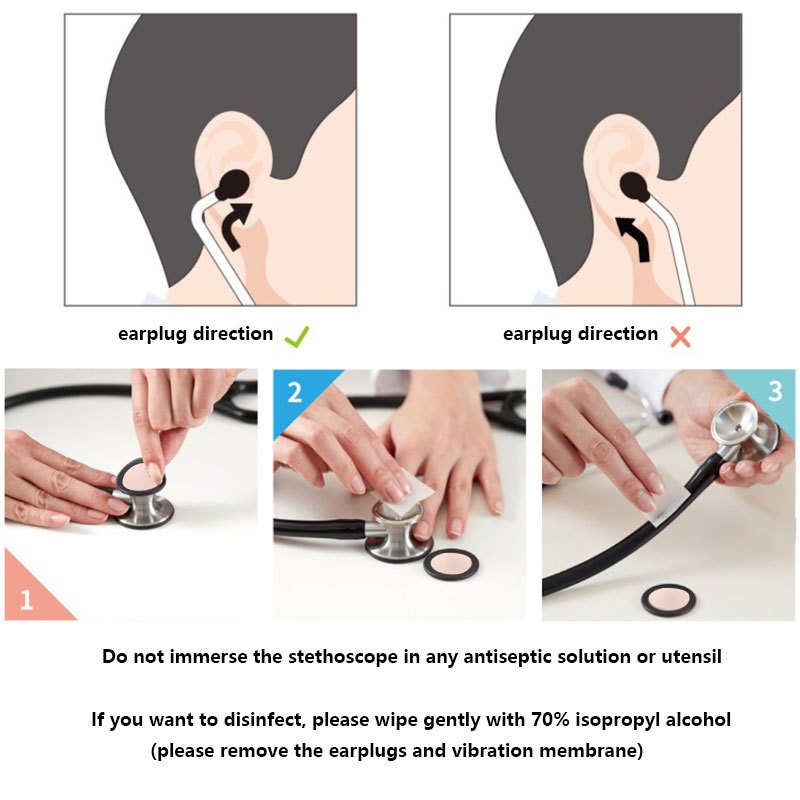 earplug direction ✓

earplug direction ✗

1

2

3

Do not immerse the stethoscope in any antiseptic solution or utensil

If you want to disinfect, please wipe gently with 70% isopropyl alcohol (please remove the earplugs and vibration membrane)