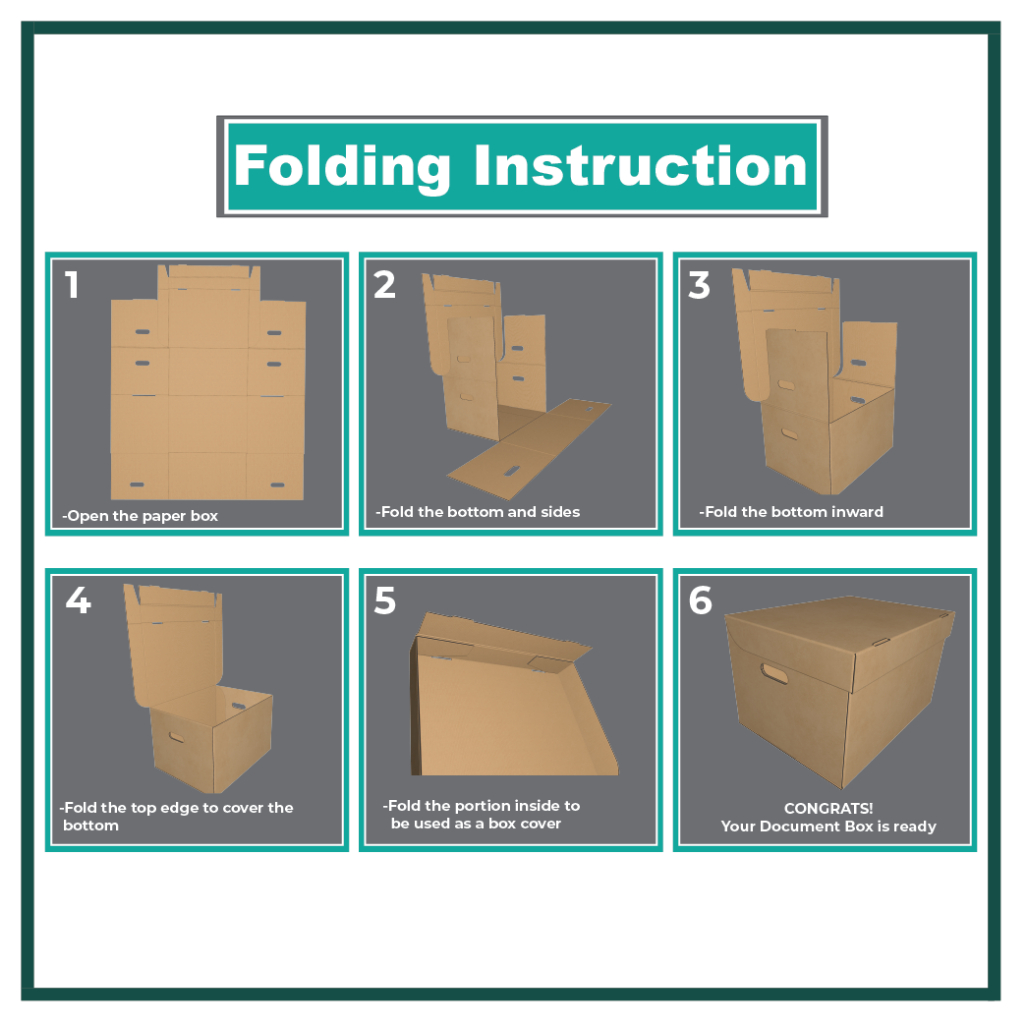 Folding Instruction

1

-Open the paper box

2

-Fold the bottom and sides

3

-Fold the bottom inward

4

-Fold the top edge to cover the bottom

5

-Fold the portion inside to be used as a box cover

6

CONGRATS!
Your Document Box is ready