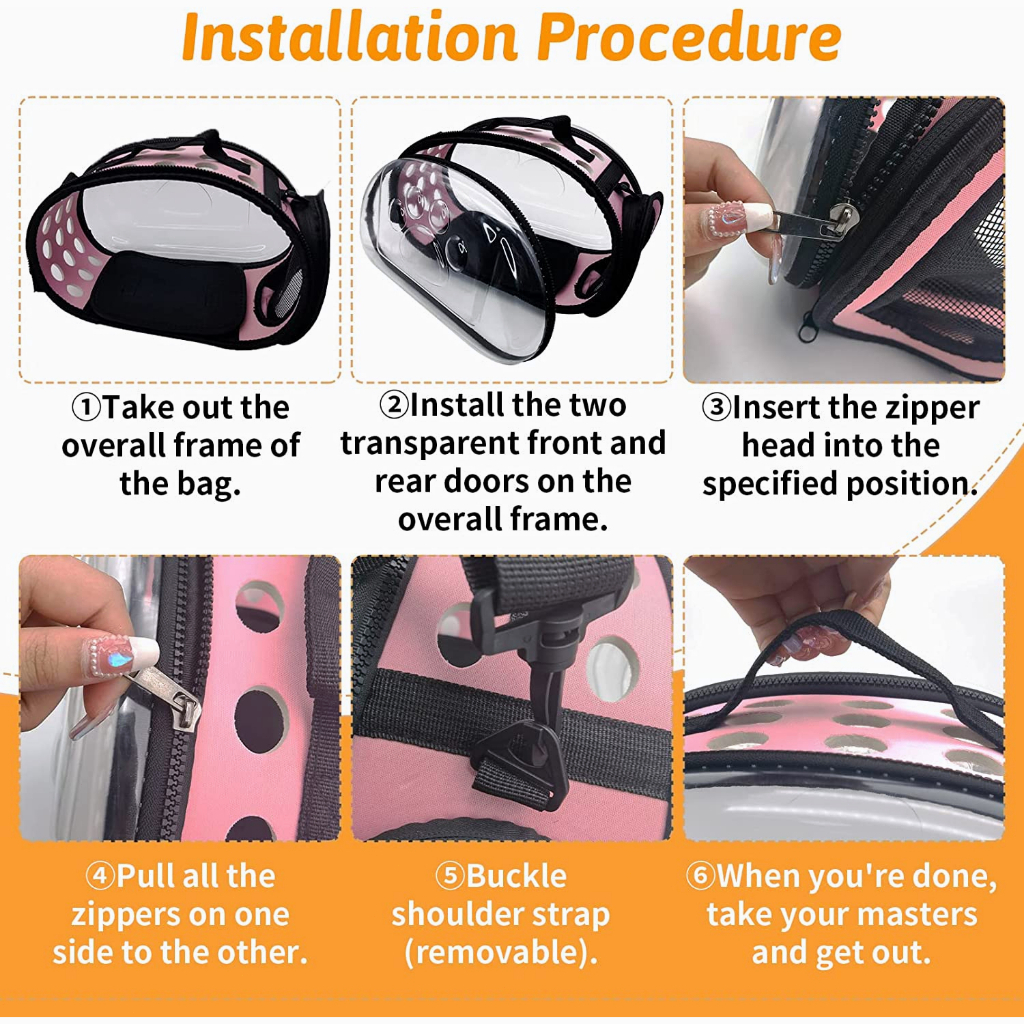 Installation Procedure

①Take out the overall frame of the bag.

②Install the two transparent front and rear doors on the overall frame.

③Insert the zipper head into the specified position.

④Pull all the zippers on one side to the other.

⑤Buckle shoulder strap (removable).

⑥When you're done, take your masters and get out.