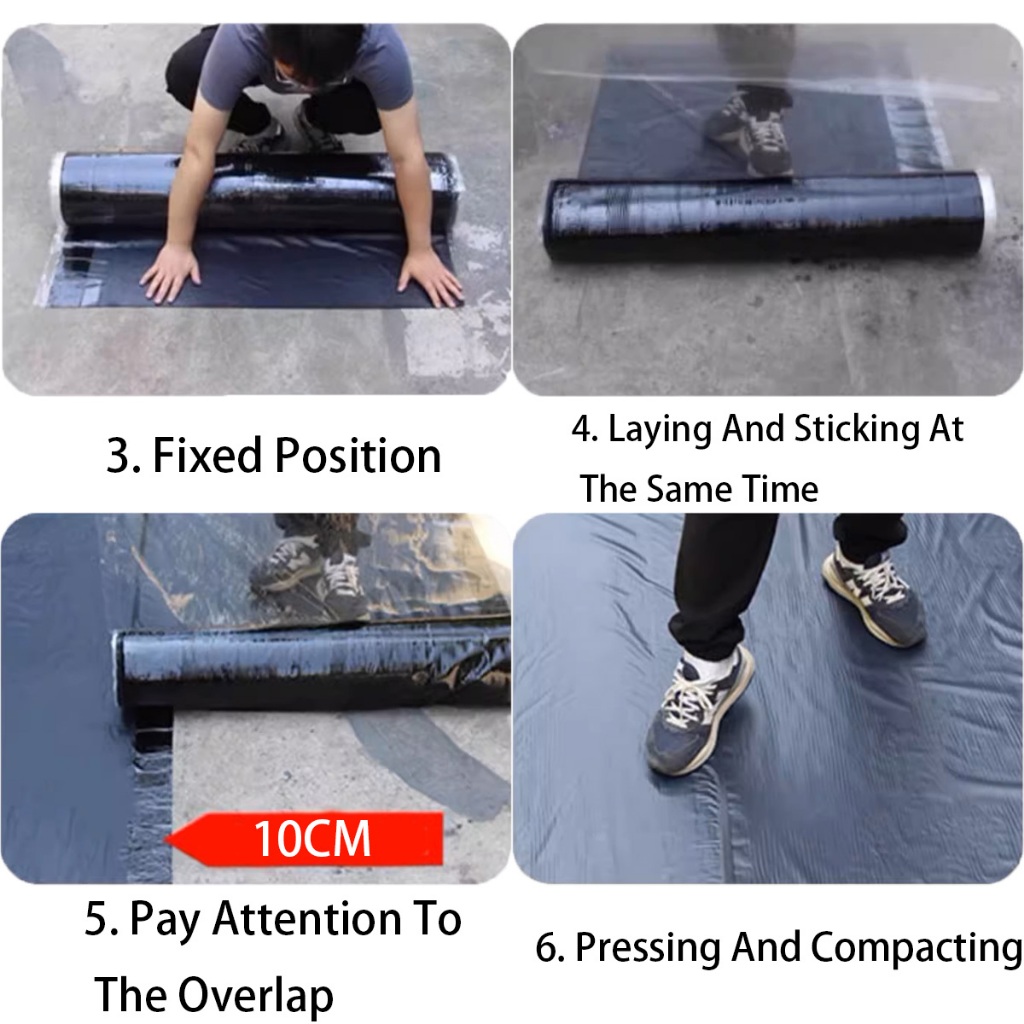 3. Fixed Position

4. Laying And Sticking At The Same Time

10CM

5. Pay Attention To The Overlap

6. Pressing And Compacting