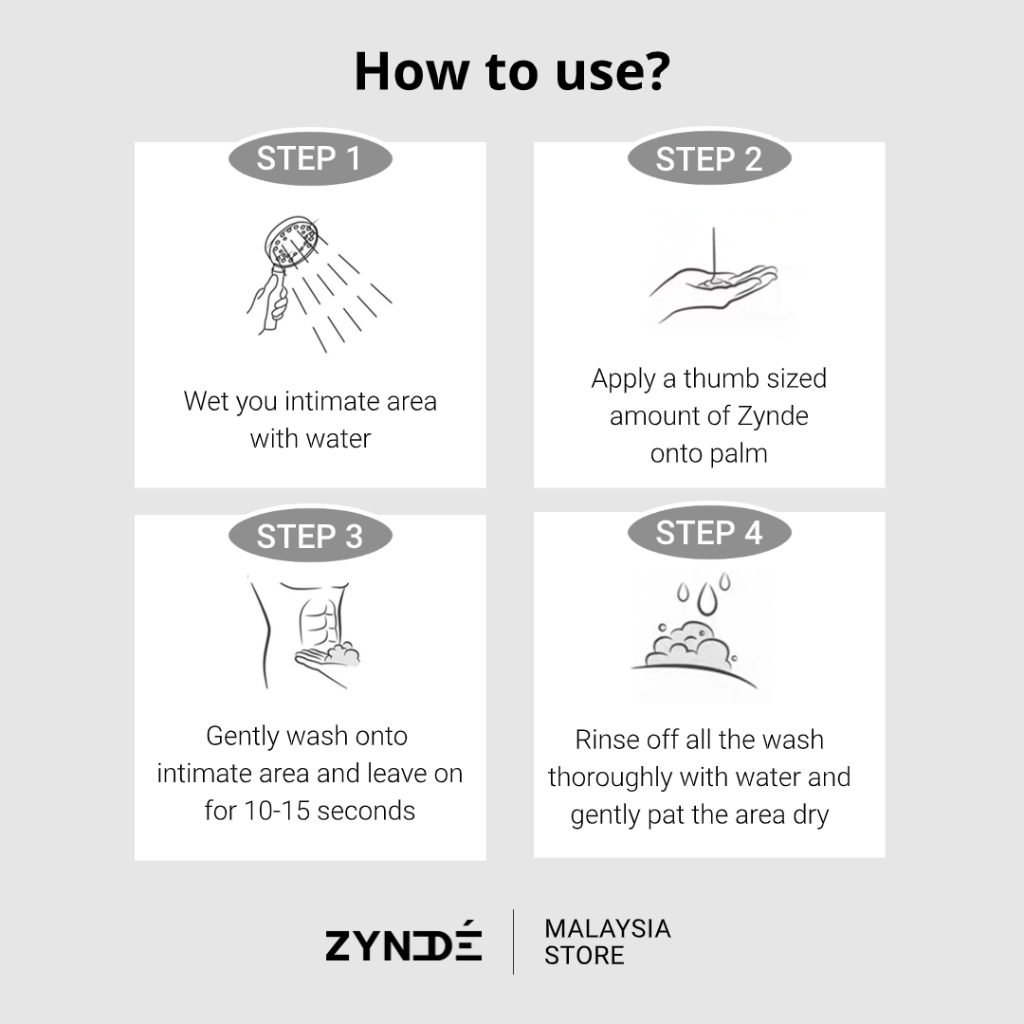 How to use?

STEP 1

Wet you intimate area with water

STEP 2

Apply a thumb sized amount of Zynde onto palm

STEP 3

Gently wash onto intimate area and leave on for 10-15 seconds

STEP 4

Rinse off all the wash thoroughly with water and gently pat the area dry

ZYNDÉ

MALAYSIA STORE