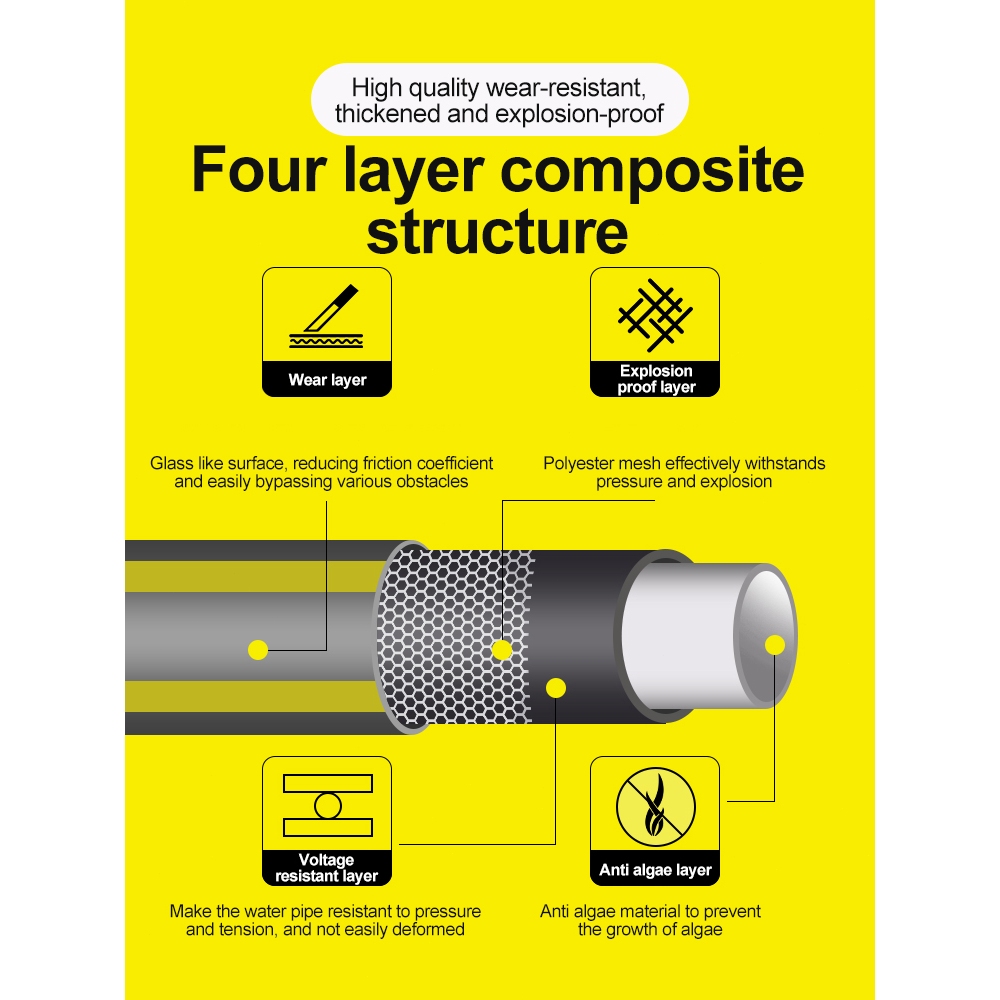 High quality wear-resistant, thickened and explosion-proof

Four layer composite structure

Wear layer

Explosion proof layer

Glass like surface, reducing friction coefficient and easily bypassing various obstacles

Polyester mesh effectively withstands pressure and explosion

Voltage resistant layer

Anti algae layer

Make the water pipe resistant to pressure and tension, and not easily deformed

Anti algae material to prevent the growth of algae