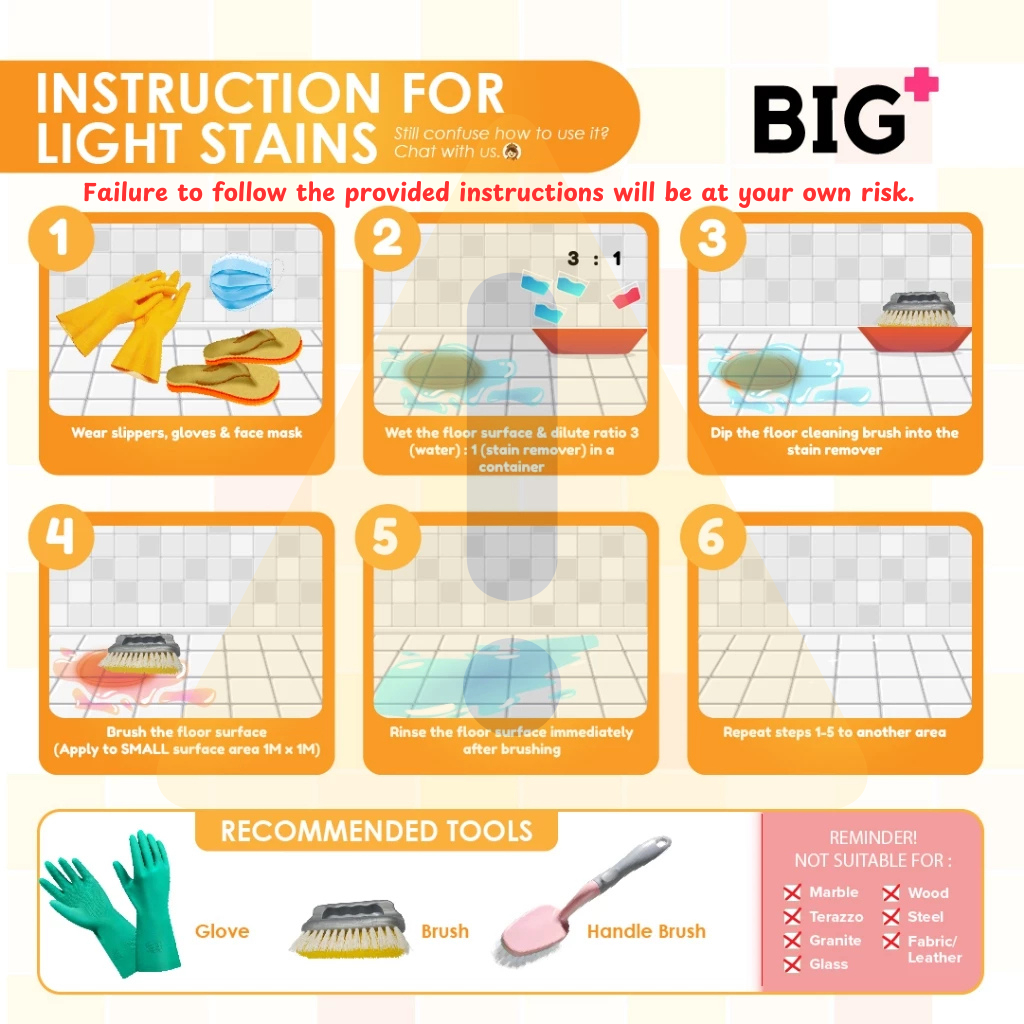 INSTRUCTION FOR LIGHT STAINS

Still confuse how to use it? Chat with us.

BIG+

Failure to follow the provided instructions will be at your own risk.

1
Wear slippers, gloves & face mask

2
3 : 1
Wet the floor surface & dilute ratio 3 (water) : 1 (stain remover) in a container

3
Dip the floor cleaning brush into the stain remover

4
Brush the floor surface (Apply to SMALL surface area 1M x 1M)

5
Rinse the floor surface immediately after brushing

6
Repeat steps 1-5 to another area

RECOMMENDED TOOLS

Glove

Brush

Handle Brush

REMINDER!
NOT SUITABLE FOR :

Marble
Terazzo
Granite
Glass
Wood
Steel
Fabric/ Leather