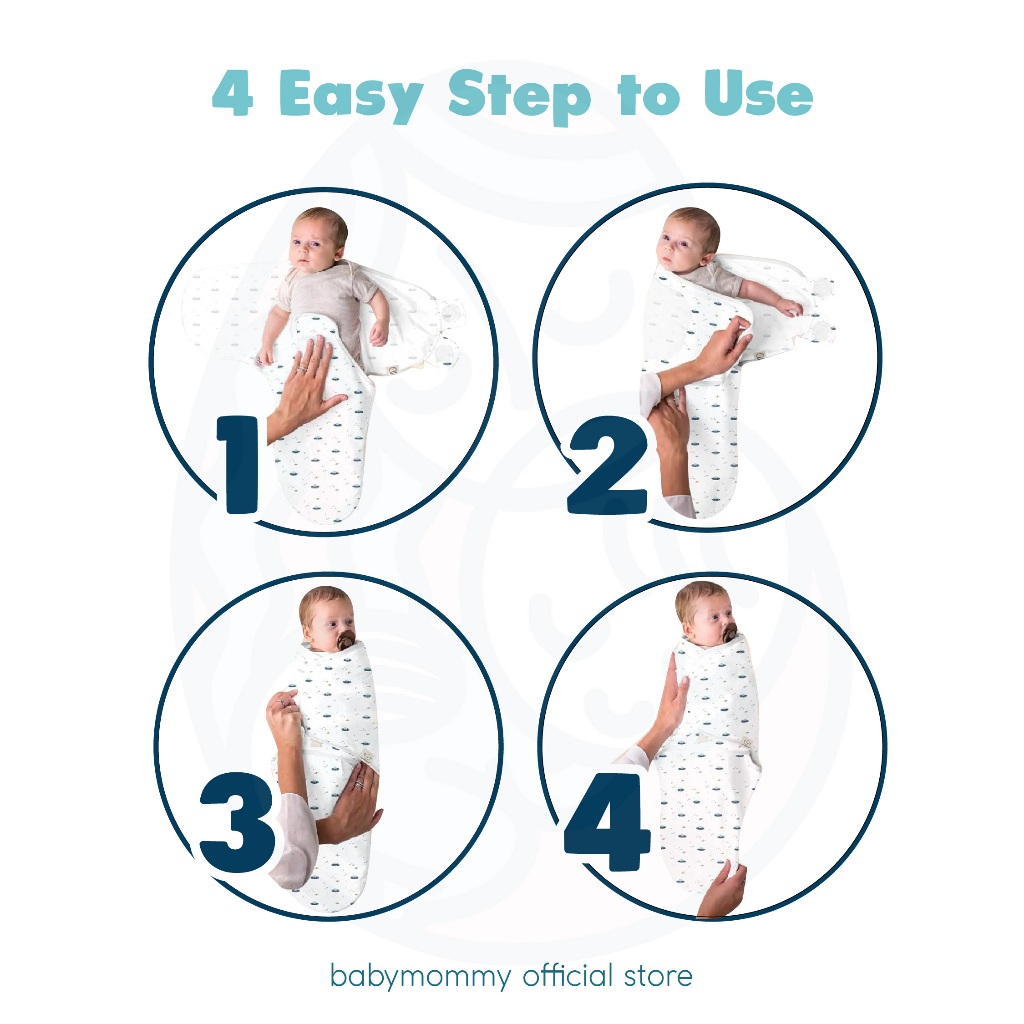 4 Easy Step to Use

1

2

3

4

babymommy official store