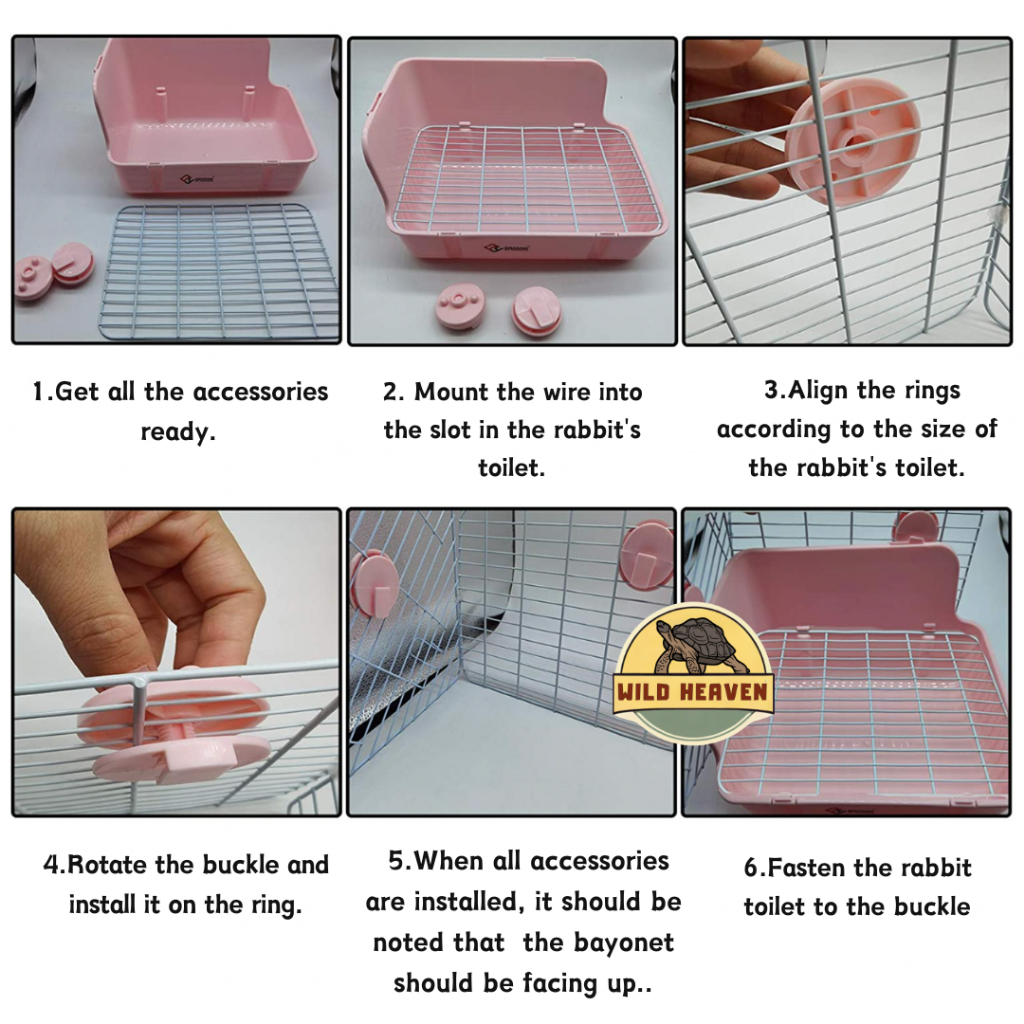 1.Get all the accessories ready.

2. Mount the wire into the slot in the rabbit's toilet.

3.Align the rings according to the size of the rabbit's toilet.

WILD HEAVEN

4.Rotate the buckle and install it on the ring.

5.When all accessories are installed, it should be noted that the bayonet should be facing up..

6.Fasten the rabbit toilet to the buckle