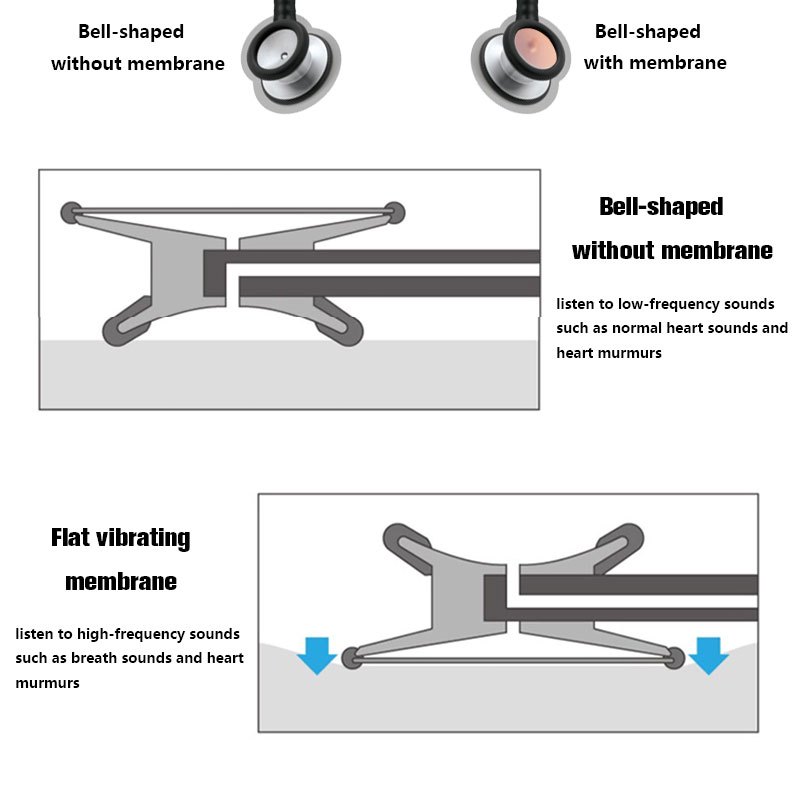 Bell-shaped without membrane

Bell-shaped with membrane

Bell-shaped without membrane

listen to low-frequency sounds such as normal heart sounds and heart murmurs

Flat vibrating membrane

listen to high-frequency sounds such as breath sounds and heart murmurs