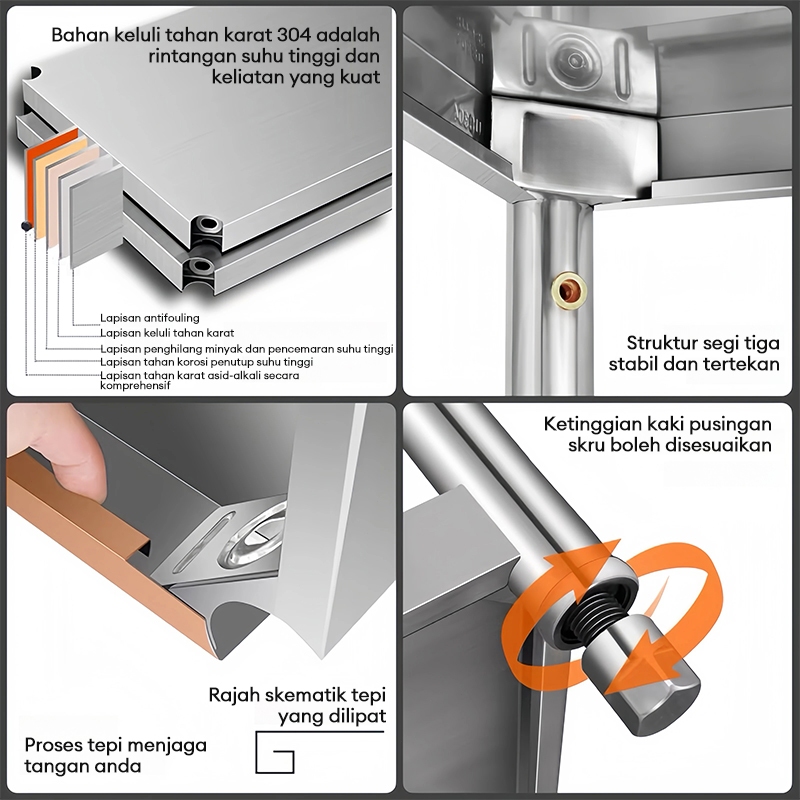 Bahan keluli tahan karat 304 adalah rintangan suhu tinggi dan keliatan yang kuat

Lapisan antifouling
Lapisan keluli tahan karat
Lapisan penghilang minyak dan pencemaran suhu tinggi
Lapisan tahan korosi penutup suhu tinggi
Lapisan tahan karat asid-alkali secara komprehensif

Struktur segi tiga stabil dan tertekan

Rajah skematik tepi yang dilipat

Proses tepi menjaga tangan anda

Ketinggian kaki pusingan skru boleh disesuaikan