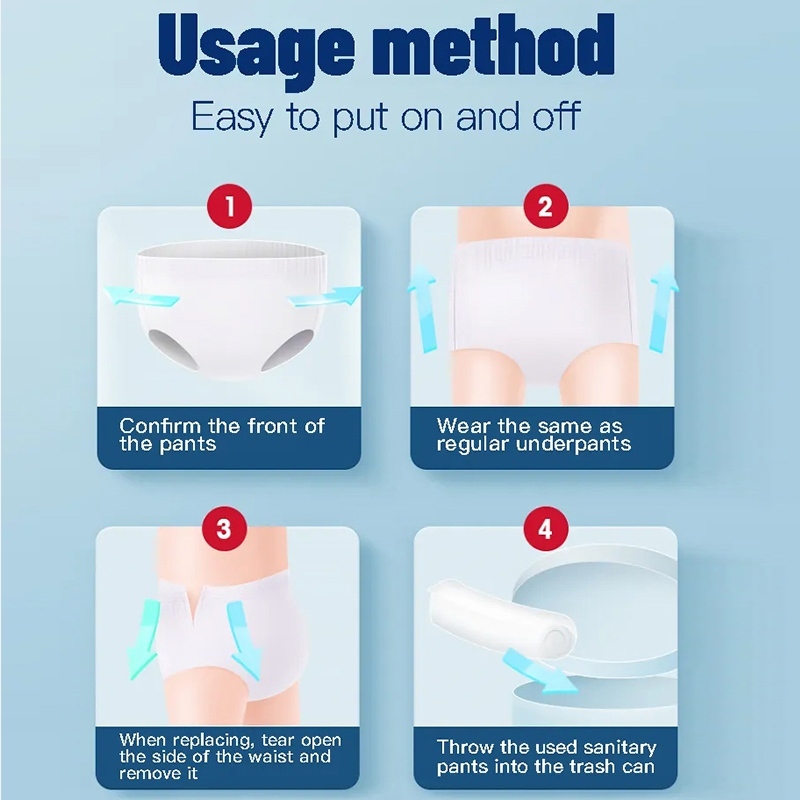 Usage method
Easy to put on and off

1
Confirm the front of the pants

2
Wear the same as regular underpants

3
When replacing, tear open the side of the waist and remove it

4
Throw the used sanitary pants into the trash can