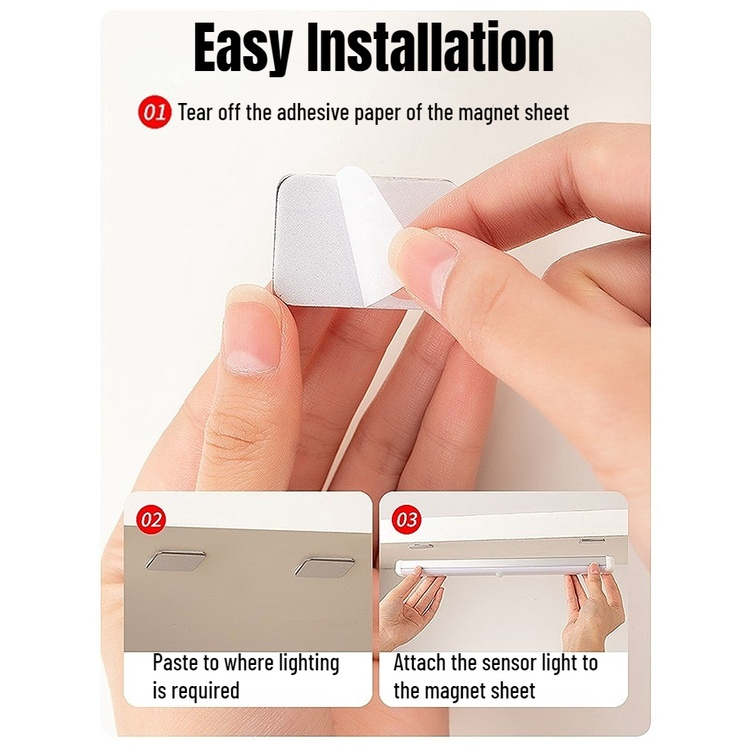 Easy Installation

01 Tear off the adhesive paper of the magnet sheet

02

Paste to where lighting is required

03

Attach the sensor light to the magnet sheet