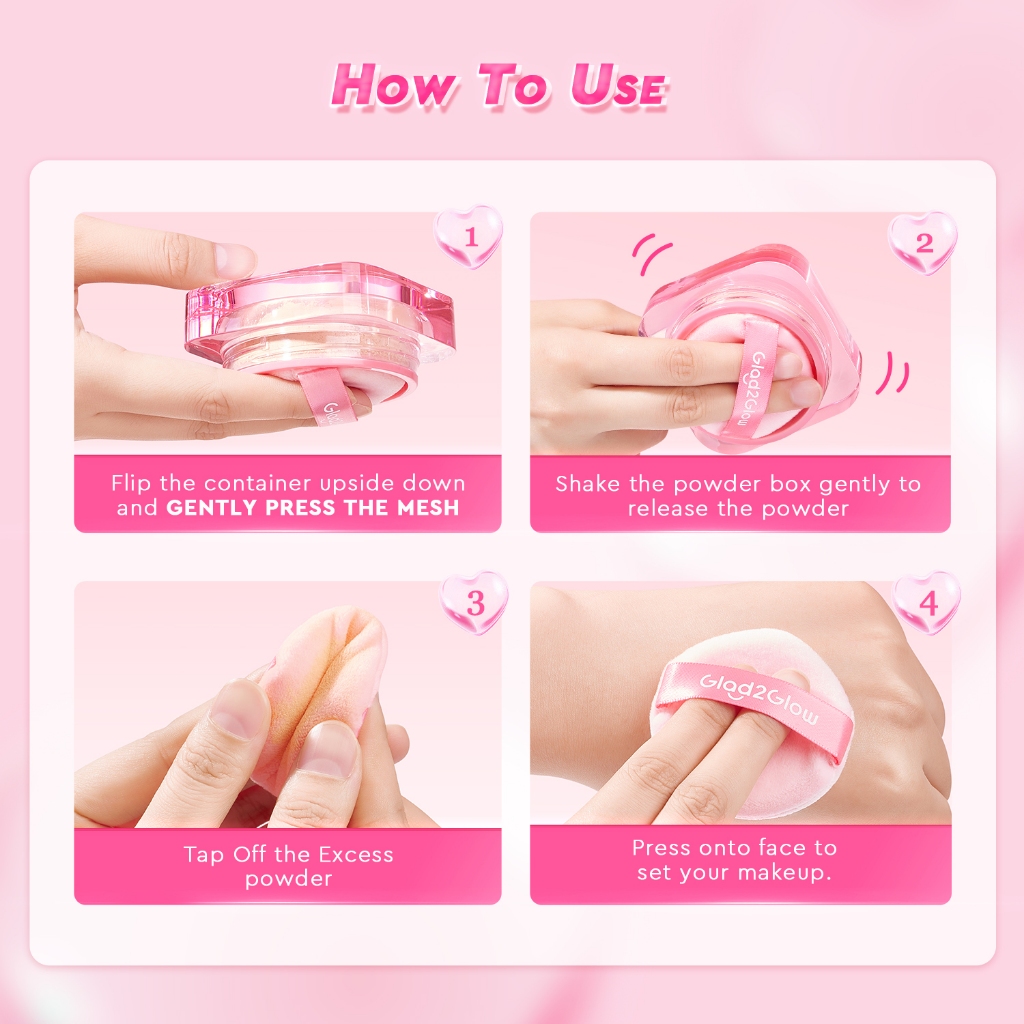 HOW TO USE

1

Glad2Glow

Flip the container upside down and GENTLY PRESS THE MESH

2

Glad2Glow

Shake the powder box gently to release the powder

3

Tap Off the Excess powder

4

Glad2Glow

Press onto face to set your makeup.