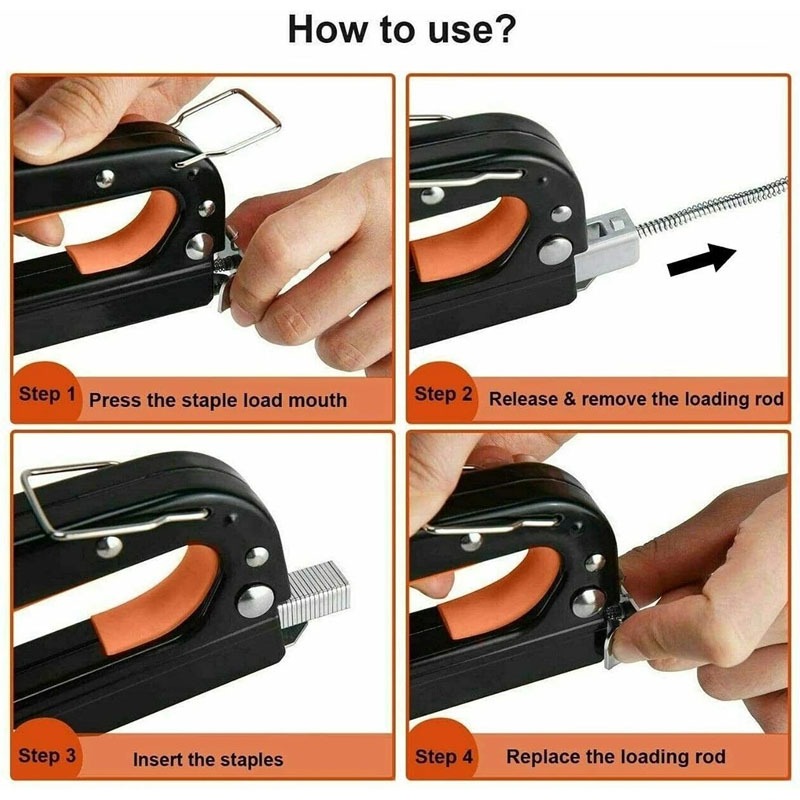 How to use?

Step 1 Press the staple load mouth

Step 2 Release & remove the loading rod

Step 3 Insert the staples

Step 4 Replace the loading rod