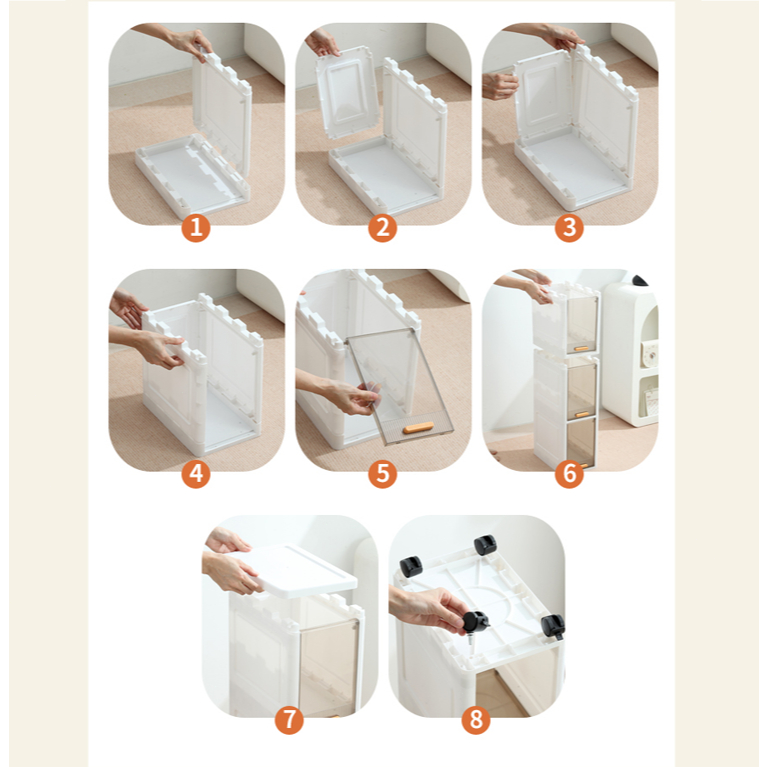 1
2
3
4
5
6
7
8