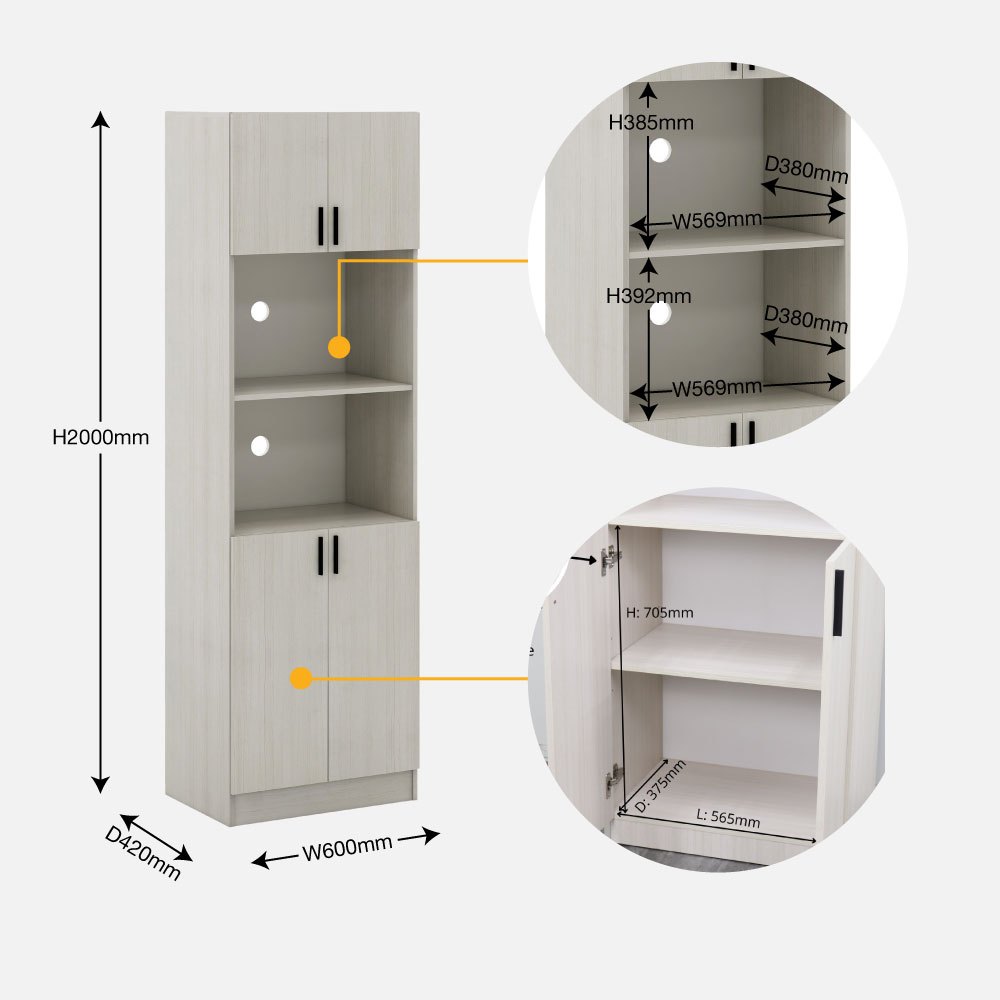 H2000mm

D420mm

W600mm

H385mm

D380mm

W569mm

H392mm

D380mm

W569mm

H: 705mm

D: 375mm

L: 565mm