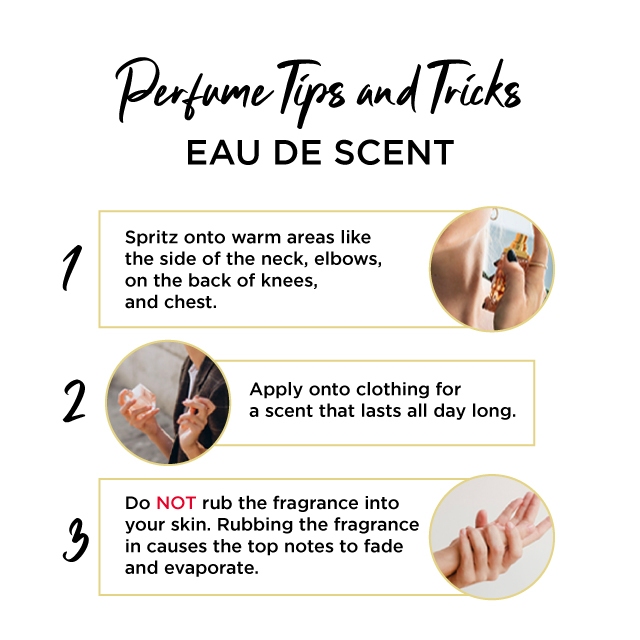 Perfume Tips and Tricks
EAU DE SCENT

1
Spritz onto warm areas like the side of the neck, elbows, on the back of knees, and chest.

2
Apply onto clothing for a scent that lasts all day long.

3
Do NOT rub the fragrance into your skin. Rubbing the fragrance in causes the top notes to fade and evaporate.