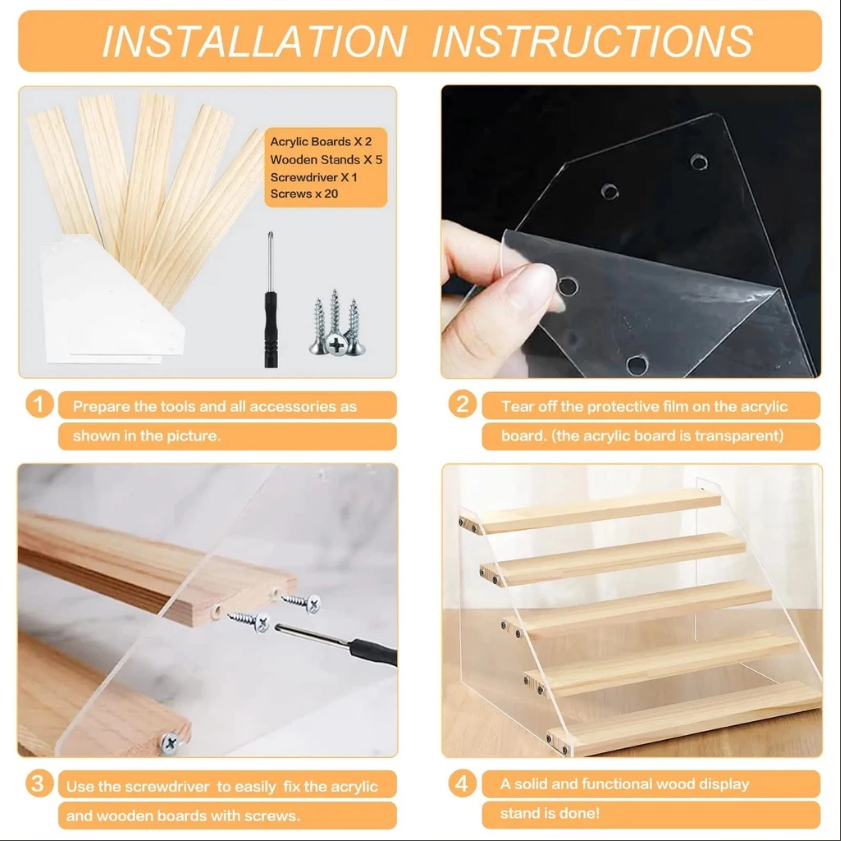 INSTALLATION INSTRUCTIONS

Acrylic Boards X 2
Wooden Stands X 5
Screwdriver X 1
Screws x 20

1 Prepare the tools and all accessories as shown in the picture.

2 Tear off the protective film on the acrylic board. (the acrylic board is transparent)

3 Use the screwdriver to easily fix the acrylic and wooden boards with screws.

4 A solid and functional wood display stand is done!