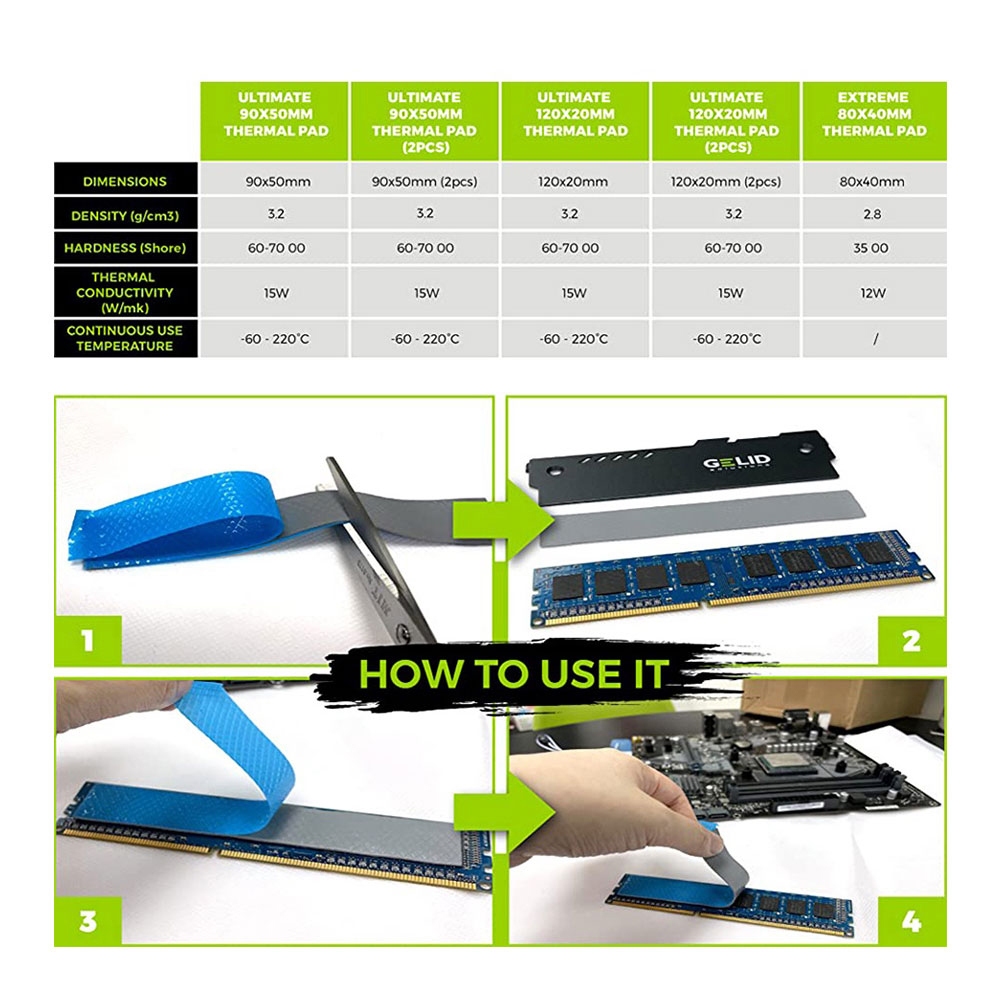 | | ULTIMATE 90X50MM THERMAL PAD | ULTIMATE 90X50MM THERMAL PAD (2PCS) | ULTIMATE 120X20MM THERMAL PAD | ULTIMATE 120X20MM THERMAL PAD (2PCS) | EXTREME 80X40MM THERMAL PAD |
|---|---|---|---|---|---|
| DIMENSIONS | 90x50mm | 90x50mm (2pcs) | 120x20mm | 120x20mm (2pcs) | 80x40mm |
| DENSITY (g/cm3) | 3.2 | 3.2 | 3.2 | 3.2 | 2.8 |
| HARDNESS (Shore) | 60-70 00 | 60-70 00 | 60-70 00 | 60-70 00 | 35 00 |
| THERMAL CONDUCTIVITY (W/mk) | 15W | 15W | 15W | 15W | 12W |
| CONTINUOUS USE TEMPERATURE | -60 - 220°C | -60 - 220°C | -60 - 220°C | -60 - 220°C | / |

1

GELID SOLUTIONS

2

HOW TO USE IT

3

4