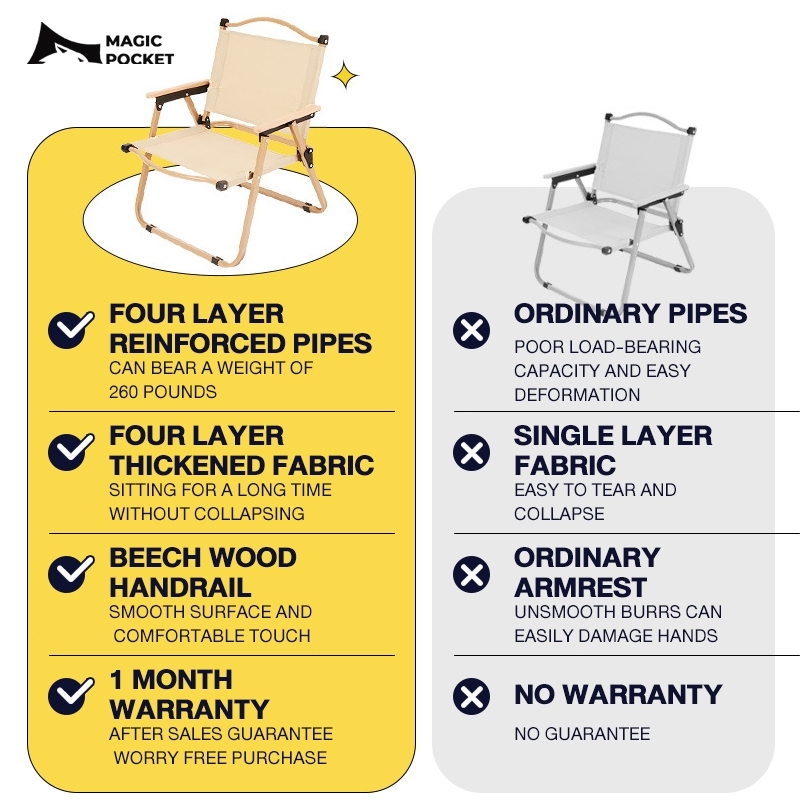 MAGIC POCKET

FOUR LAYER REINFORCED PIPES
CAN BEAR A WEIGHT OF 260 POUNDS

FOUR LAYER THICKENED FABRIC
SITTING FOR A LONG TIME WITHOUT COLLAPSING

BEECH WOOD HANDRAIL
SMOOTH SURFACE AND COMFORTABLE TOUCH

1 MONTH WARRANTY
AFTER SALES GUARANTEE WORRY FREE PURCHASE

ORDINARY PIPES
POOR LOAD-BEARING CAPACITY AND EASY DEFORMATION

SINGLE LAYER FABRIC
EASY TO TEAR AND COLLAPSE

ORDINARY ARMREST
UNSMOOTH BURRS CAN EASILY DAMAGE HANDS

NO WARRANTY
NO GUARANTEE