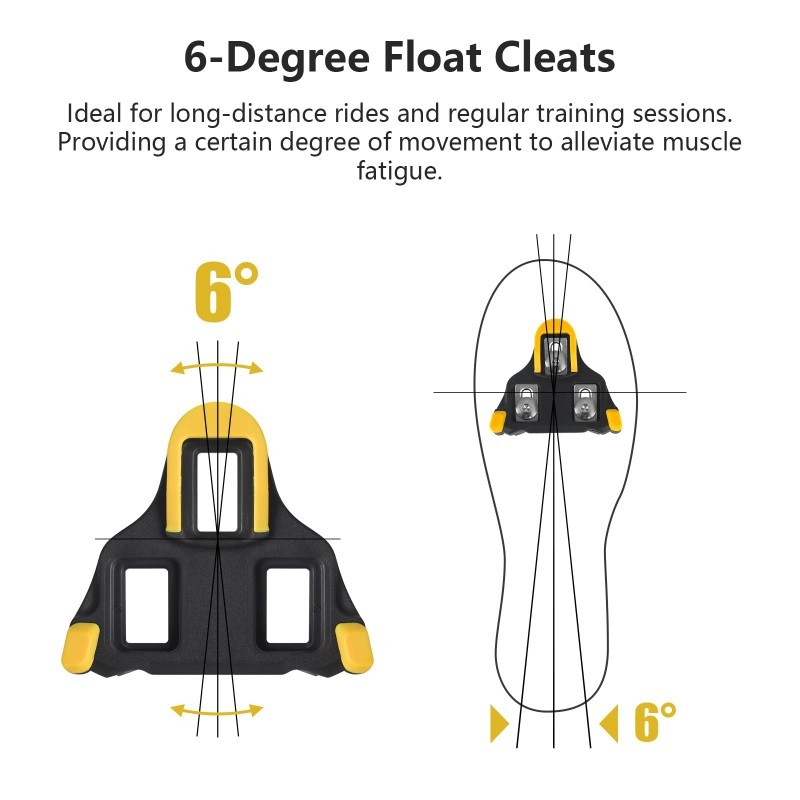 6-Degree Float Cleats

Ideal for long-distance rides and regular training sessions. Providing a certain degree of movement to alleviate muscle fatigue.

6°

6°