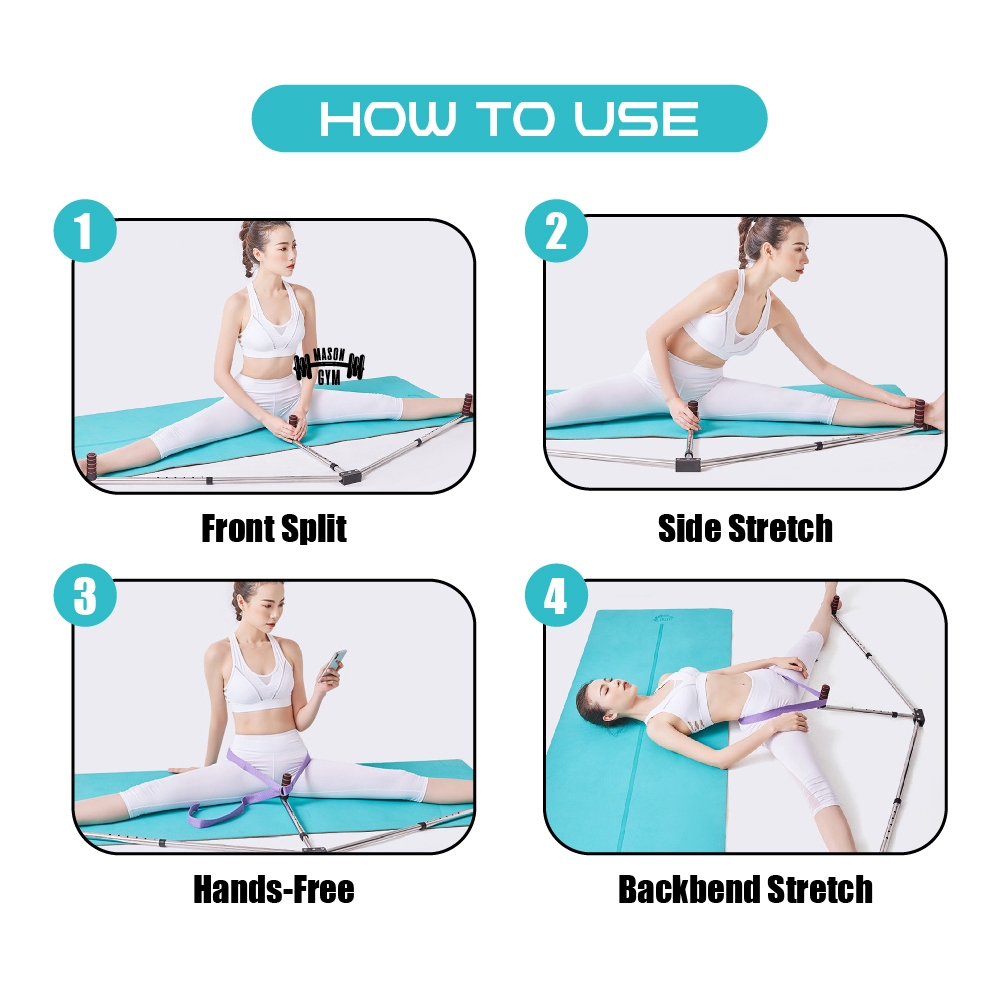 HOW TO USE

1

MASON GYM

Front Split

2

Side Stretch

3

Hands-Free

4

Backbend Stretch