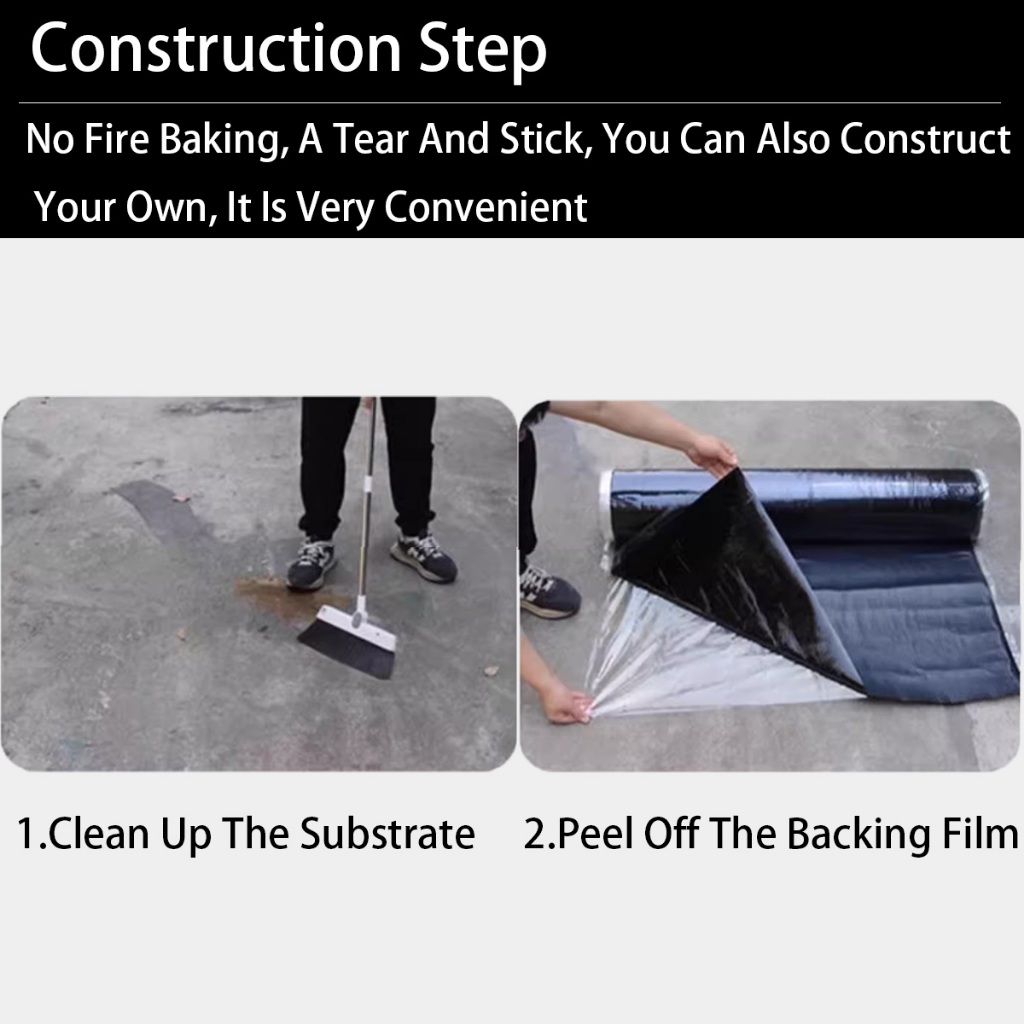 Construction Step

No Fire Baking, A Tear And Stick, You Can Also Construct Your Own, It Is Very Convenient

1.Clean Up The Substrate

2.Peel Off The Backing Film