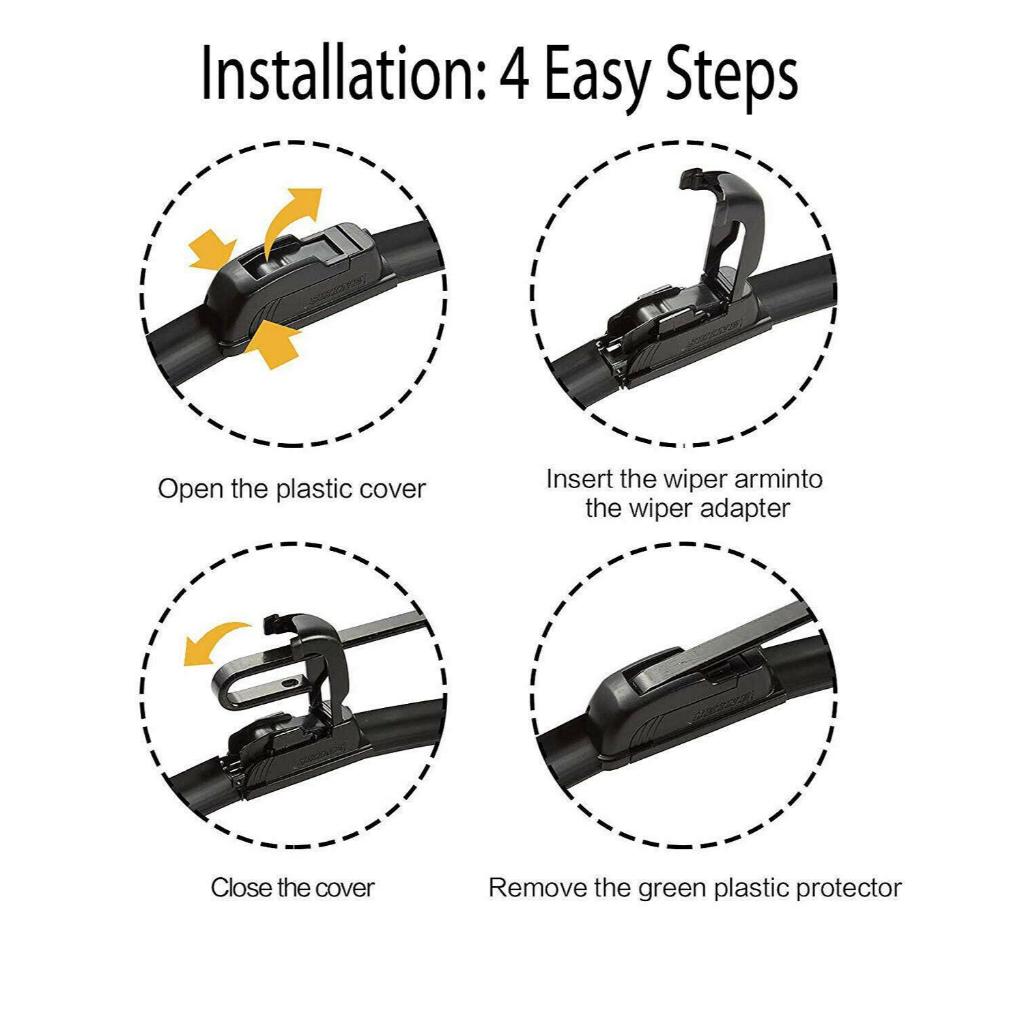 Installation: 4 Easy Steps

Open the plastic cover

Insert the wiper arminto the wiper adapter

Close the cover

Remove the green plastic protector