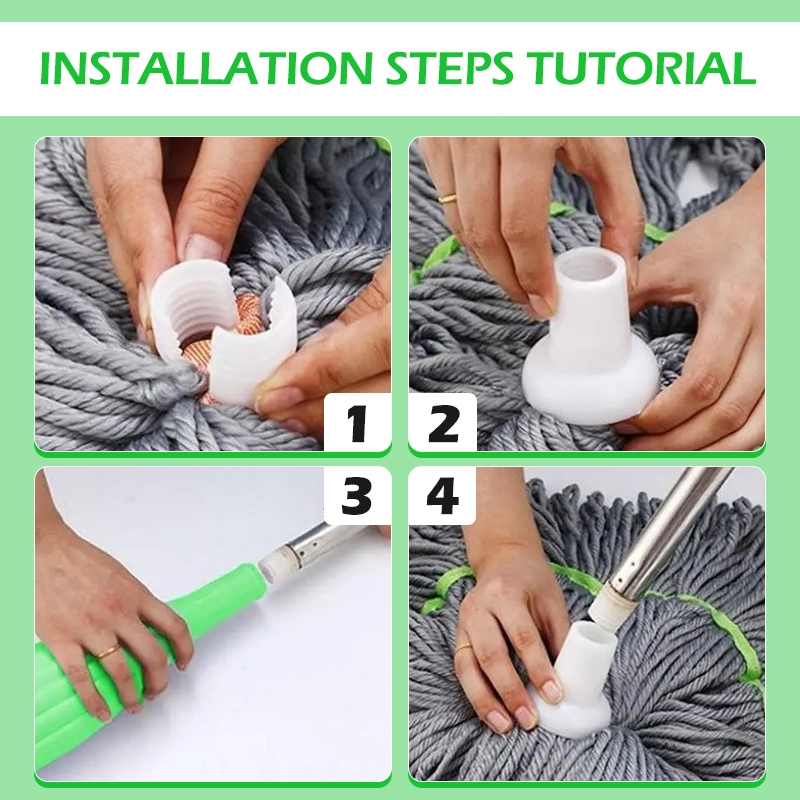 INSTALLATION STEPS TUTORIAL

1

2

3

4