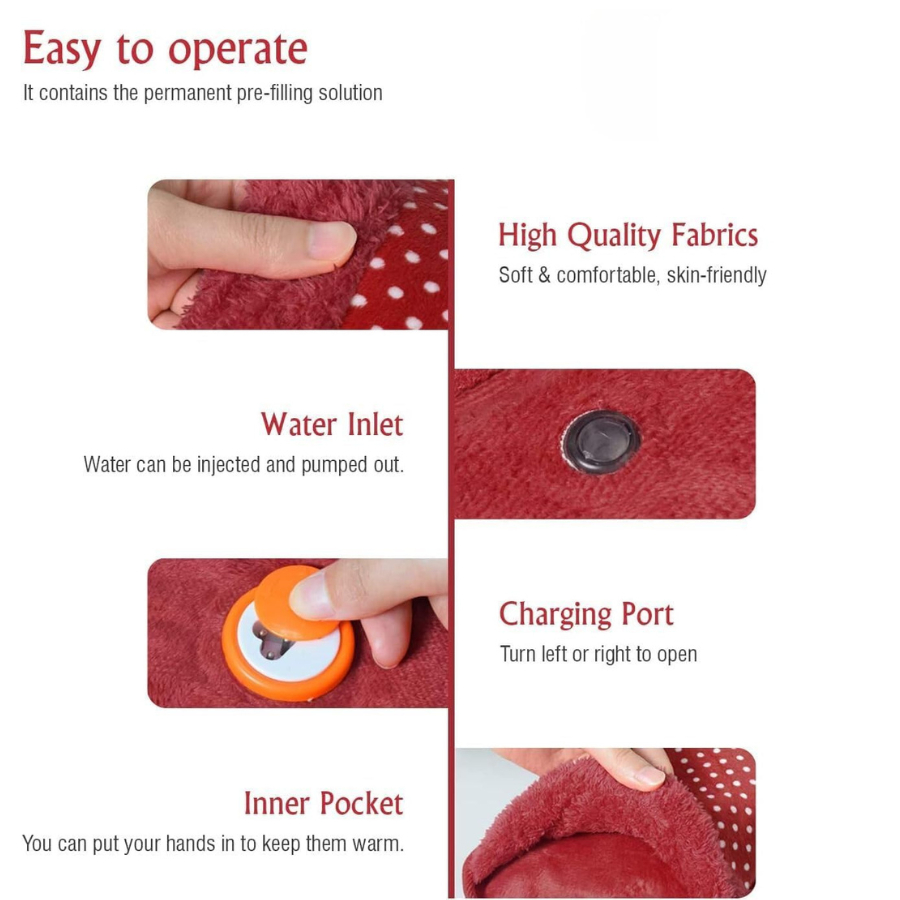 Easy to operate
It contains the permanent pre-filling solution

High Quality Fabrics
Soft & comfortable, skin-friendly

Water Inlet
Water can be injected and pumped out.

Charging Port
Turn left or right to open

Inner Pocket
You can put your hands in to keep them warm.