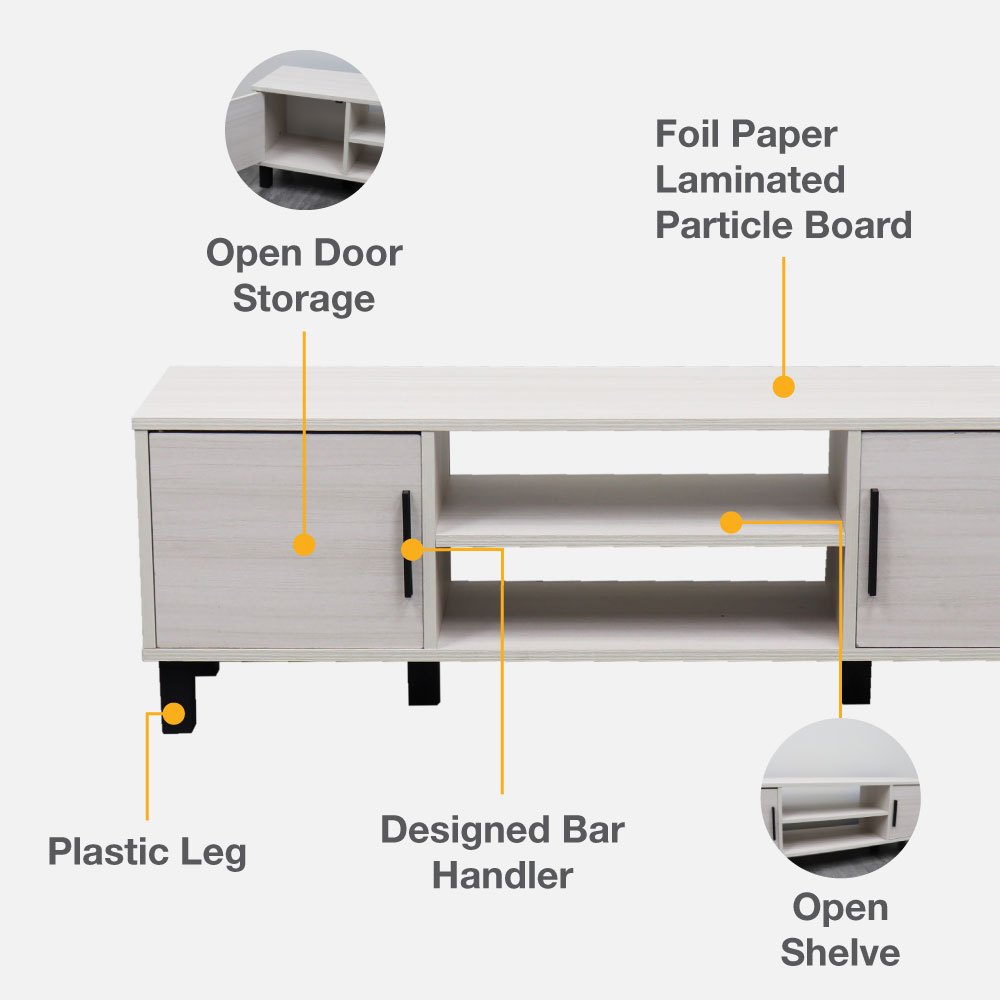 Open Door Storage

Foil Paper Laminated Particle Board

Plastic Leg

Designed Bar Handler

Open Shelve